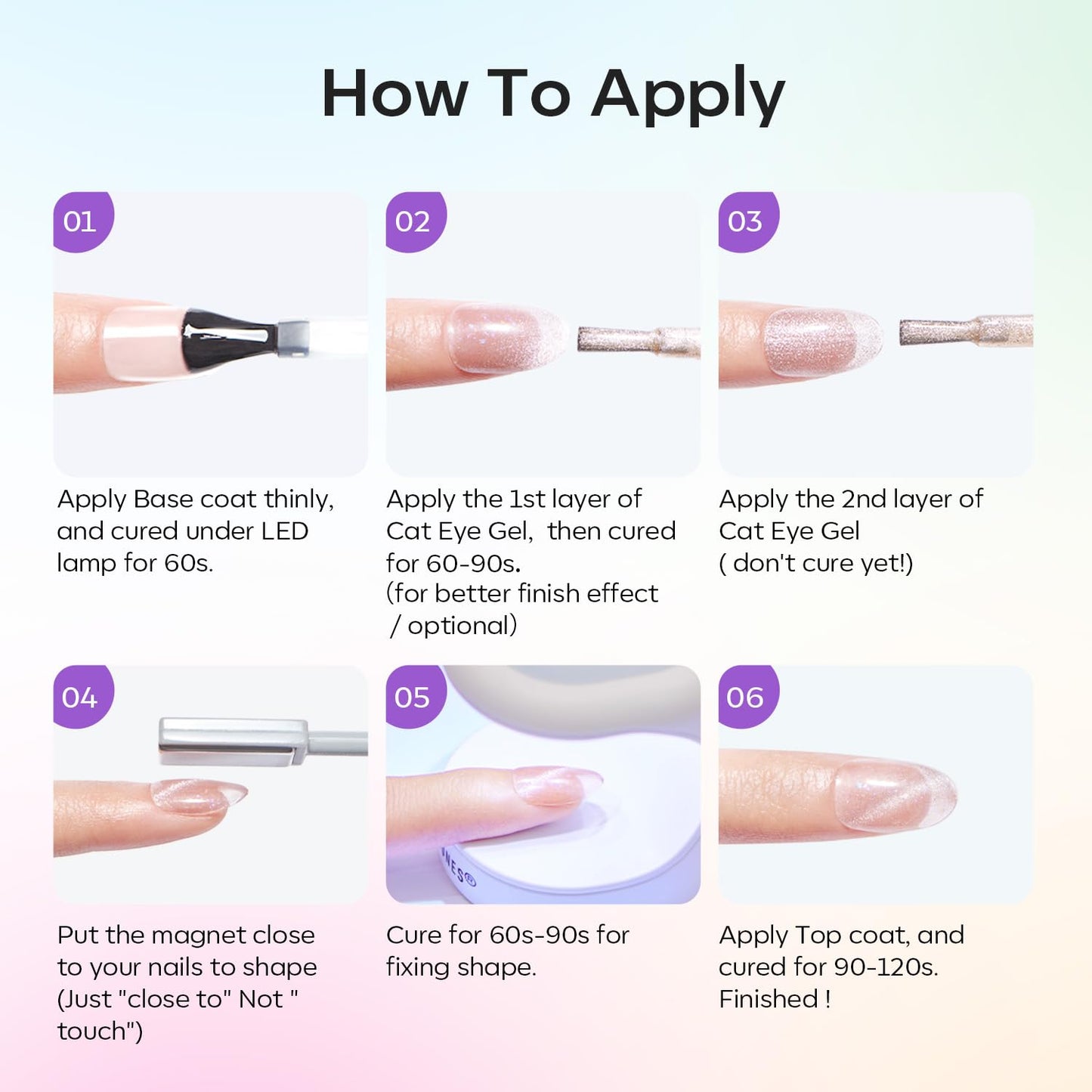 How To Apply

01

Apply Base coat thinly, and cured under LED lamp for 60s.

02

Apply the 1st layer of Cat Eye Gel, then cured for 60-90s. (for better finish effect / optional)

03

Apply the 2nd layer of Cat Eye Gel ( don't cure yet!)

04

Put the magnet close to your nails to shape (Just "close to" Not " touch")

05

NES®

Cure for 60s-90s for fixing shape.

06

Apply Top coat, and cured for 90-120s. Finished !