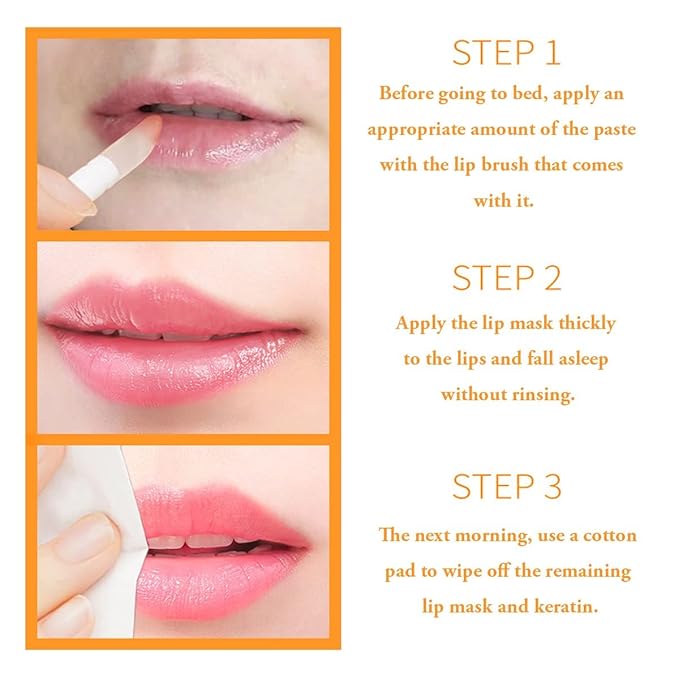 STEP 1

Before going to bed, apply an appropriate amount of the paste with the lip brush that comes with it.

STEP 2

Apply the lip mask thickly to the lips and fall asleep without rinsing.

STEP 3

The next morning, use a cotton pad to wipe off the remaining lip mask and keratin.