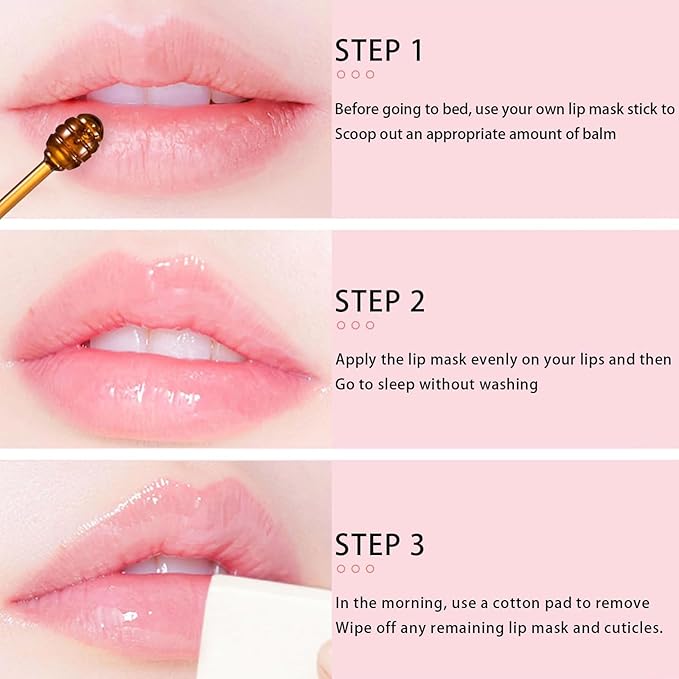 STEP 1

Before going to bed, use your own lip mask stick to Scoop out an appropriate amount of balm

STEP 2

Apply the lip mask evenly on your lips and then Go to sleep without washing

STEP 3

In the morning, use a cotton pad to remove Wipe off any remaining lip mask and cuticles.