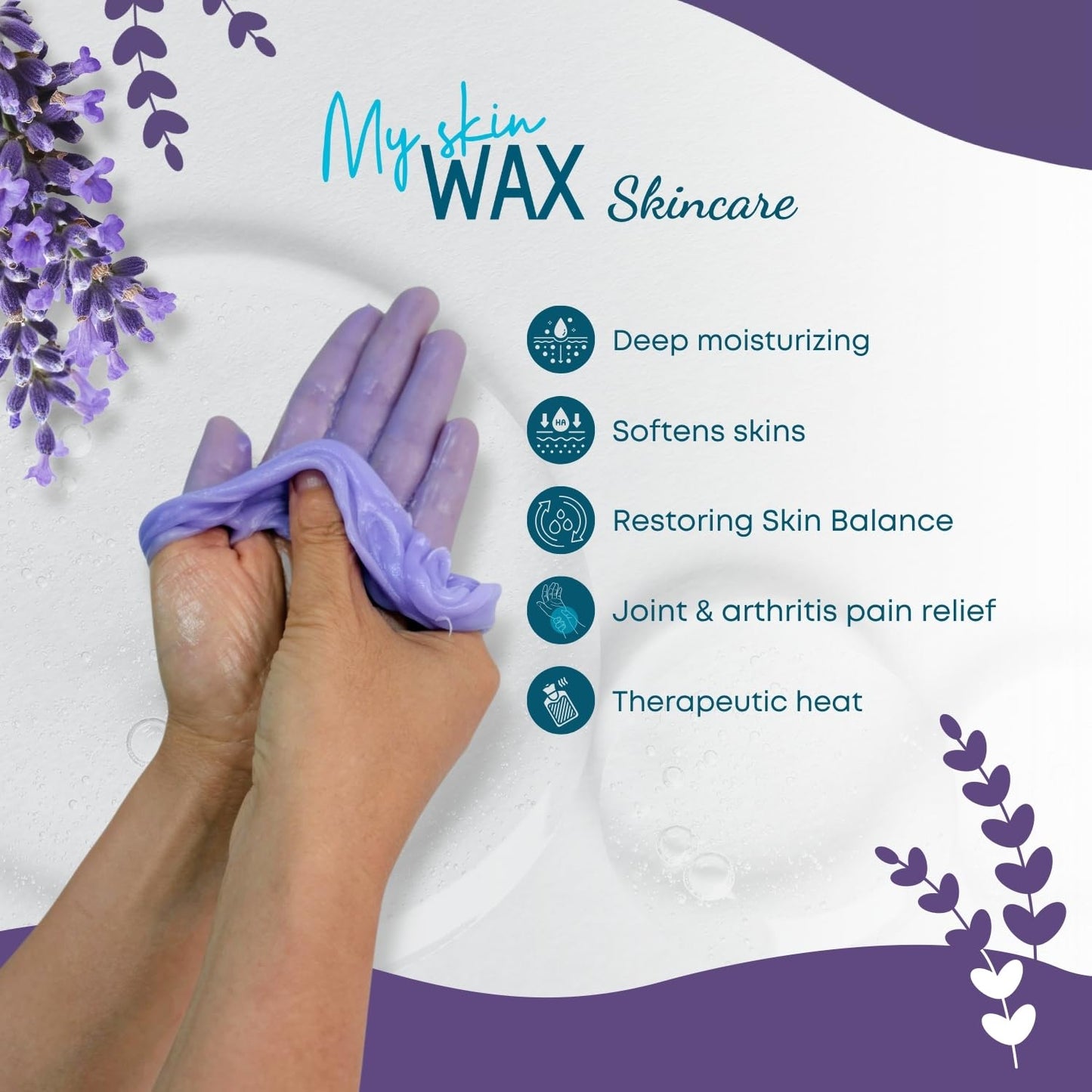 My skin WAX Skincare

HA

Deep moisturizing

Softens skins

Restoring Skin Balance

Joint & arthritis pain relief

Therapeutic heat