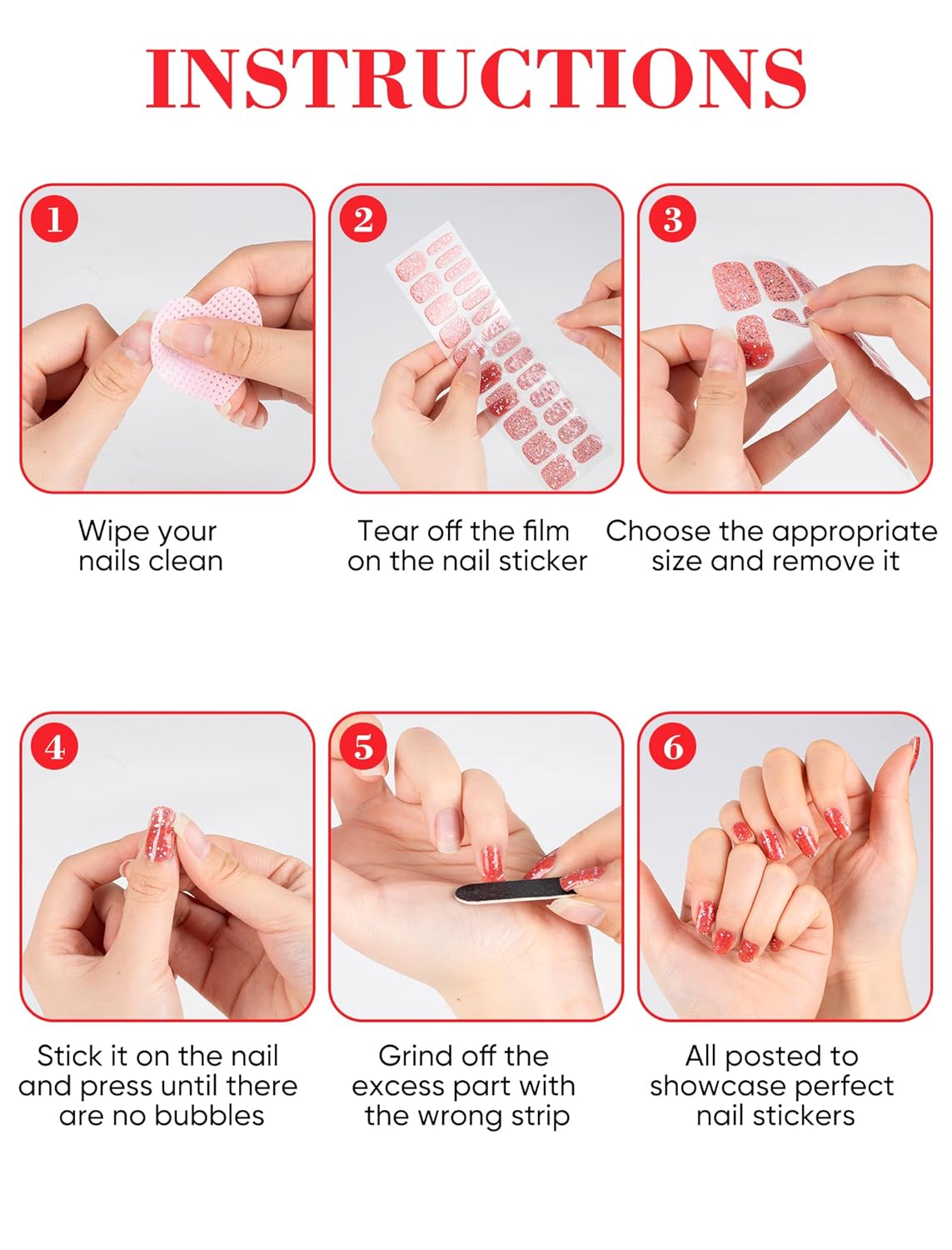 INSTRUCTIONS

1

Wipe your nails clean

2

Tear off the film on the nail sticker

3

Choose the appropriate size and remove it

4

Stick it on the nail and press until there are no bubbles

5

Grind off the excess part with the wrong strip

6

All posted to showcase perfect nail stickers