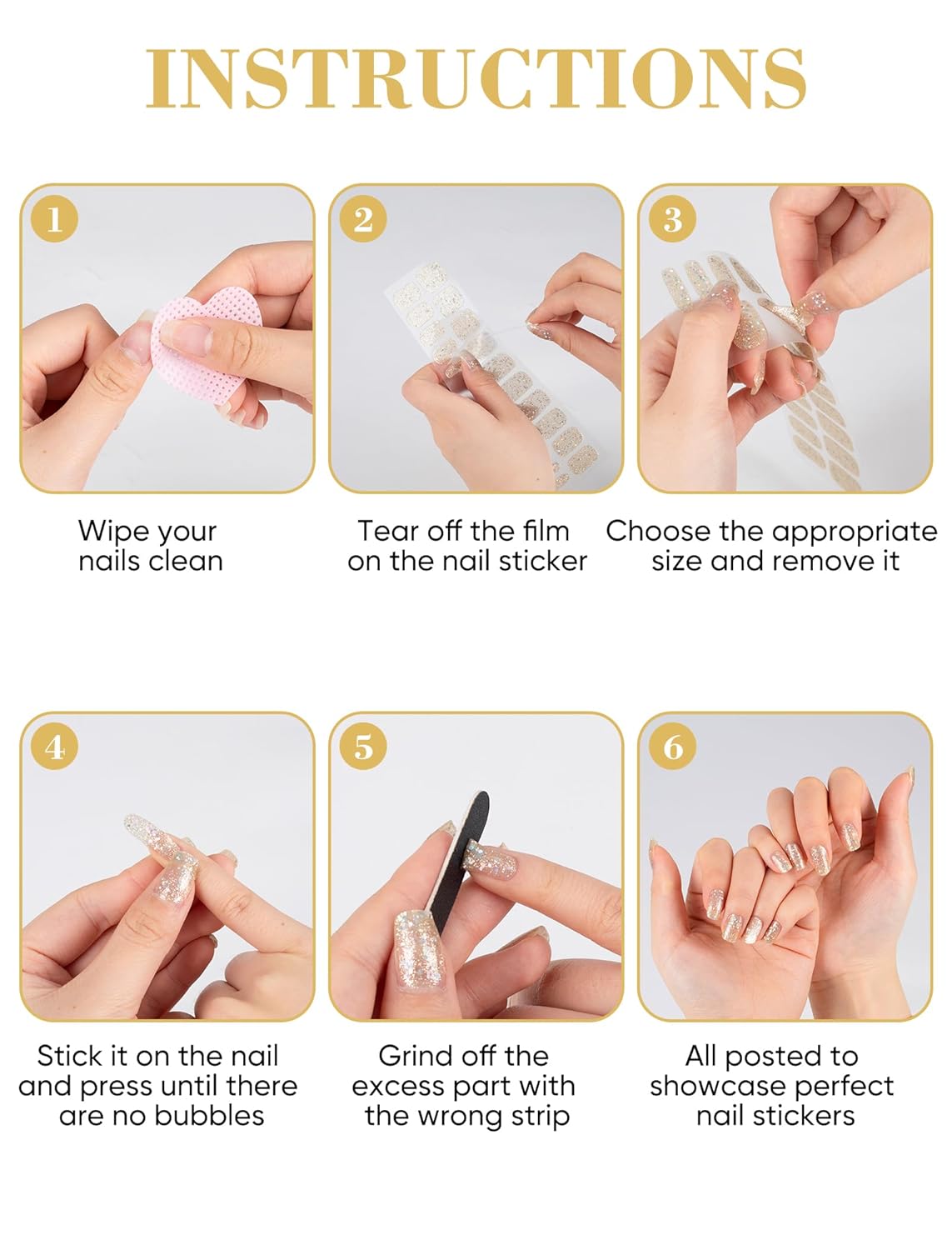 INSTRUCTIONS

1

Wipe your nails clean

2

Tear off the film on the nail sticker

3

Choose the appropriate size and remove it

4

Stick it on the nail and press until there are no bubbles

5

Grind off the excess part with the wrong strip

6

All posted to showcase perfect nail stickers