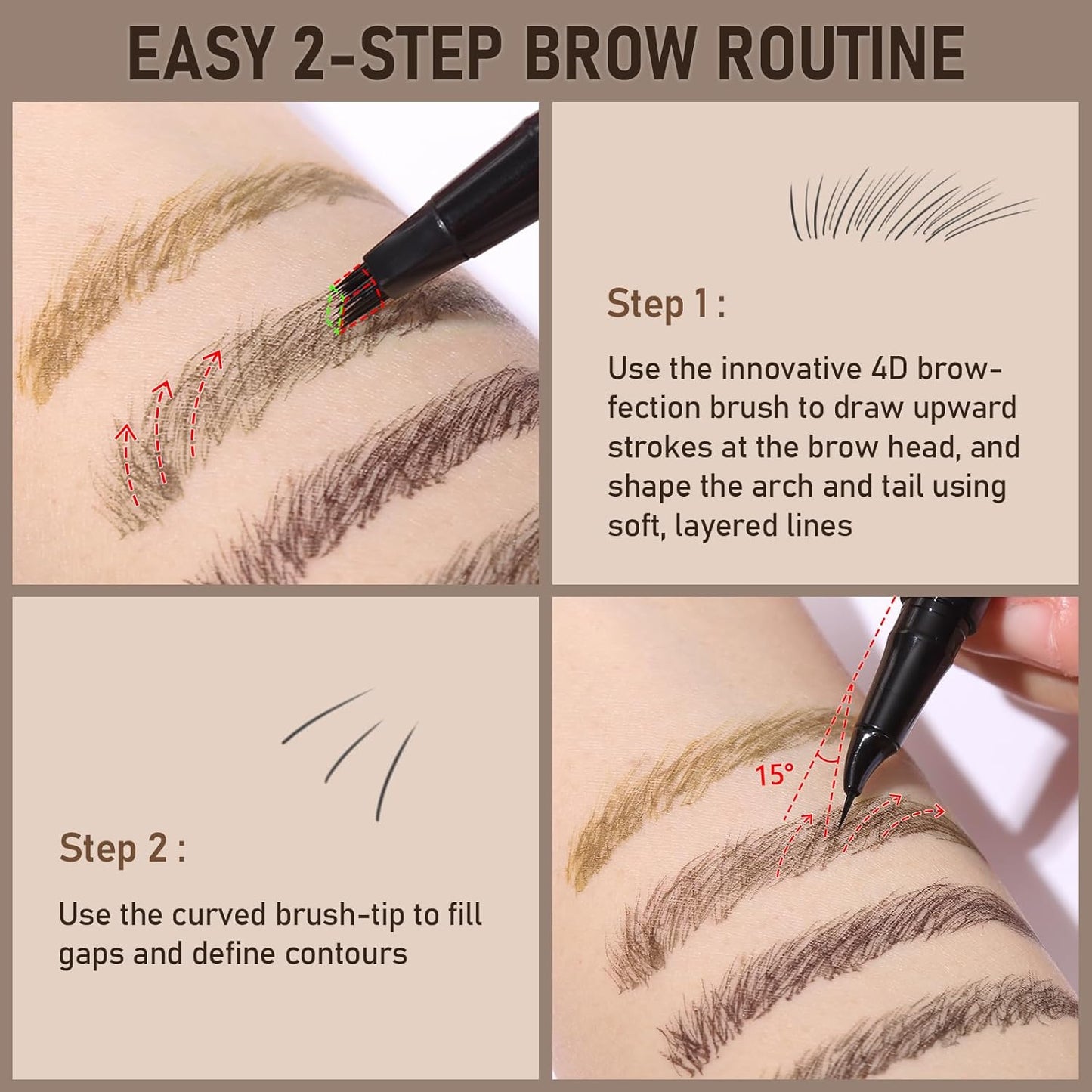 EASY 2-STEP BROW ROUTINE

Step 1 :

Use the innovative 4D brow-fection brush to draw upward strokes at the brow head, and shape the arch and tail using soft, layered lines

Step 2 :

Use the curved brush-tip to fill gaps and define contours

15°