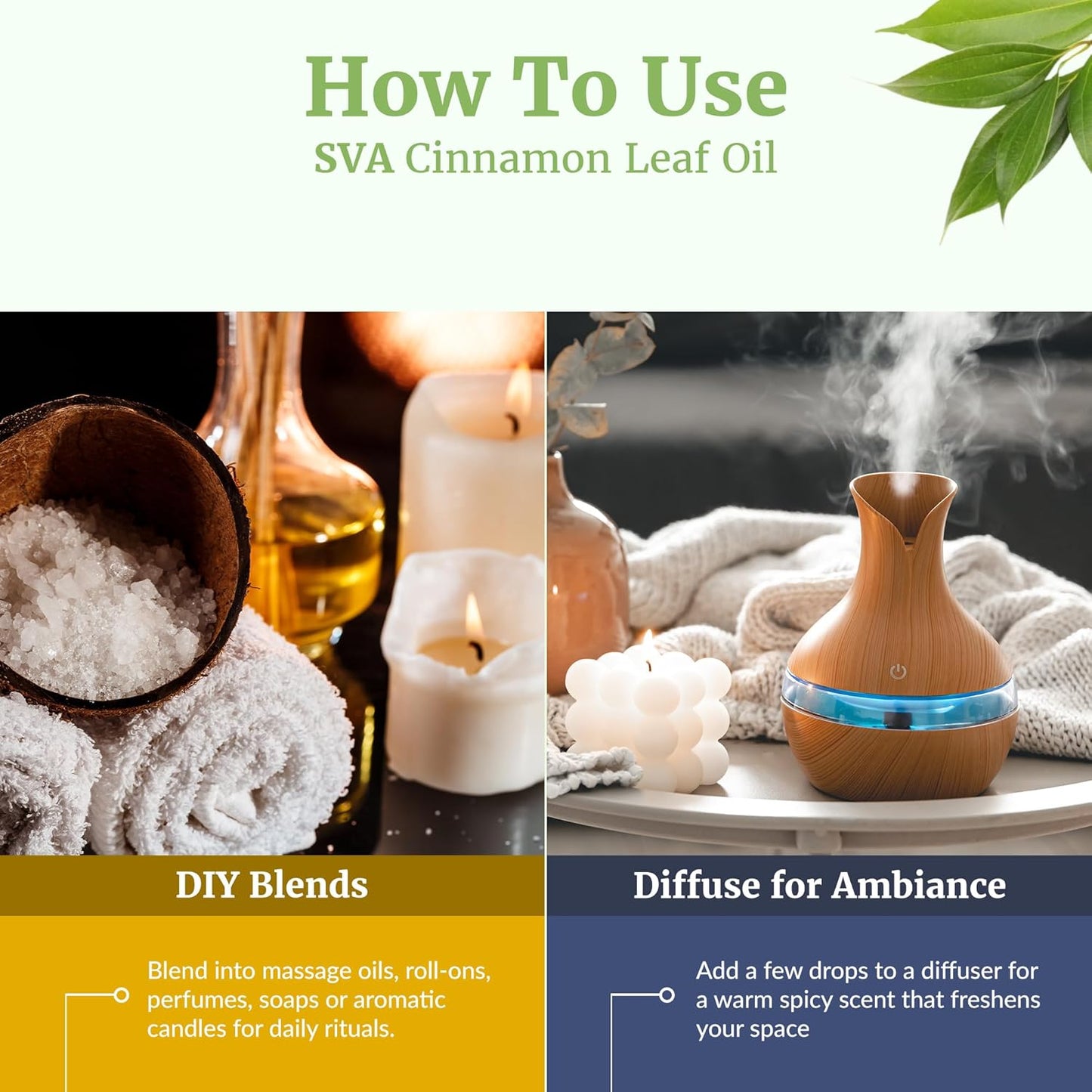 How To Use
SVA Cinnamon Leaf Oil

DIY Blends

Blend into massage oils, roll-ons, perfumes, soaps or aromatic candles for daily rituals.

Diffuse for Ambiance

Add a few drops to a diffuser for a warm spicy scent that freshens your space