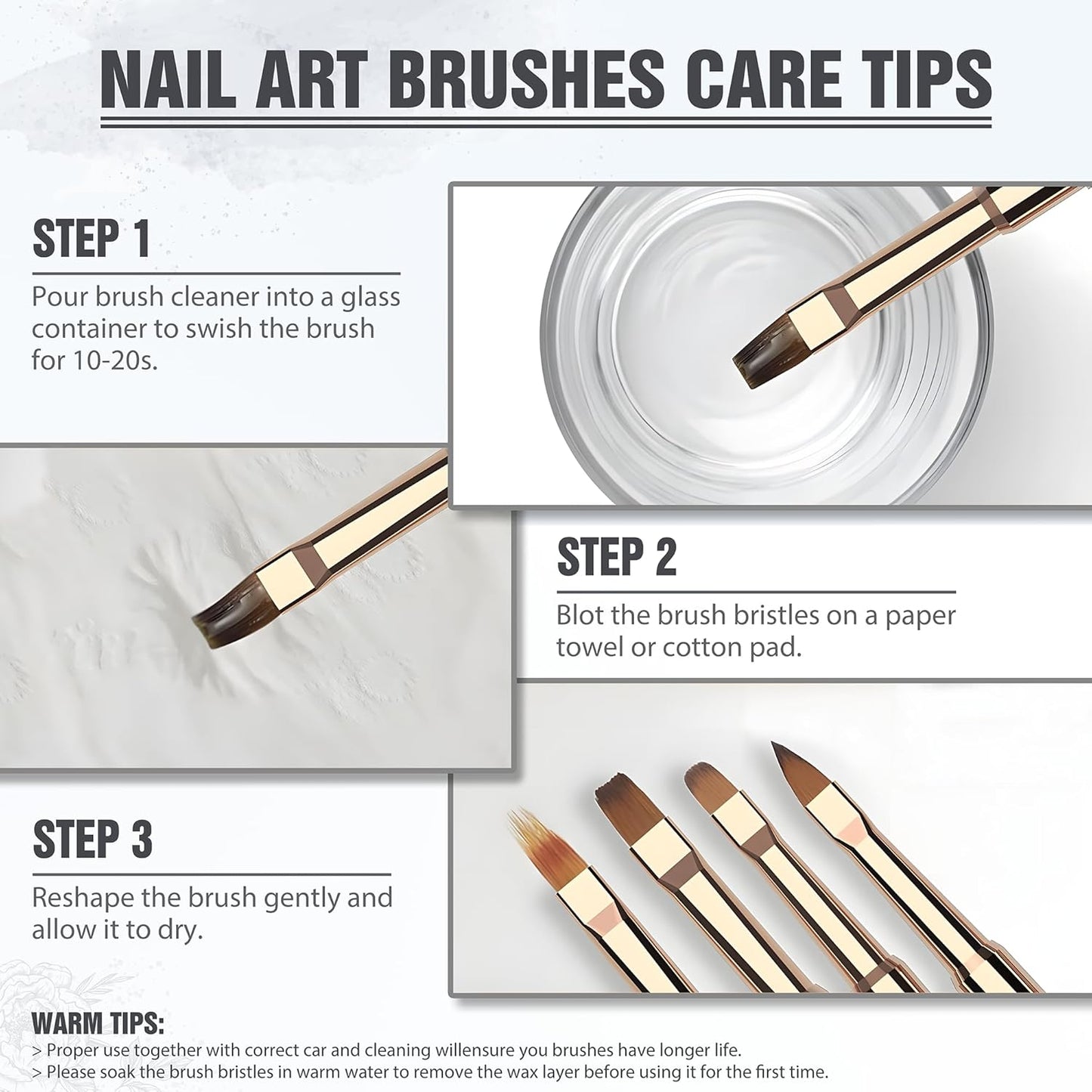 NAIL ART BRUSHES CARE TIPS

STEP 1

Pour brush cleaner into a glass container to swish the brush for 10-20s.

STEP 2

Blot the brush bristles on a paper towel or cotton pad.

STEP 3

Reshape the brush gently and allow it to dry.

WARM TIPS:

> Proper use together with correct car and cleaning willensure you brushes have longer life.

> Please soak the brush bristles in warm water to remove the wax layer before using it for the first time.