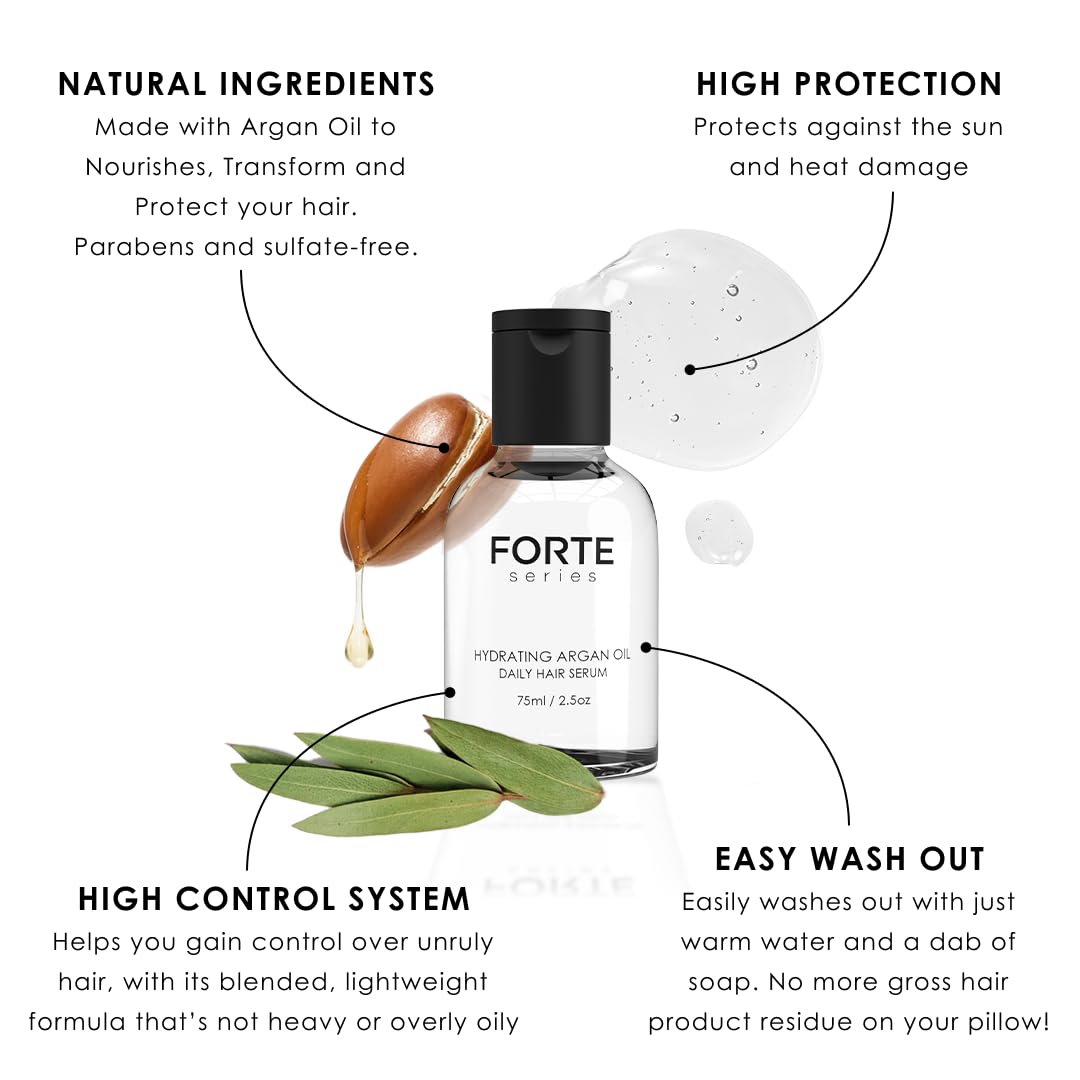 NATURAL INGREDIENTS
Made with Argan Oil to Nourishes, Transform and Protect your hair. Parabens and sulfate-free.

HIGH PROTECTION
Protects against the sun and heat damage

FORTE
series

HYDRATING ARGAN OIL
DAILY HAIR SERUM
75ml / 2.5oz

HIGH CONTROL SYSTEM
Helps you gain control over unruly hair, with its blended, lightweight formula that's not heavy or overly oily

EASY WASH OUT
Easily washes out with just warm water and a dab of soap. No more gross hair product residue on your pillow!