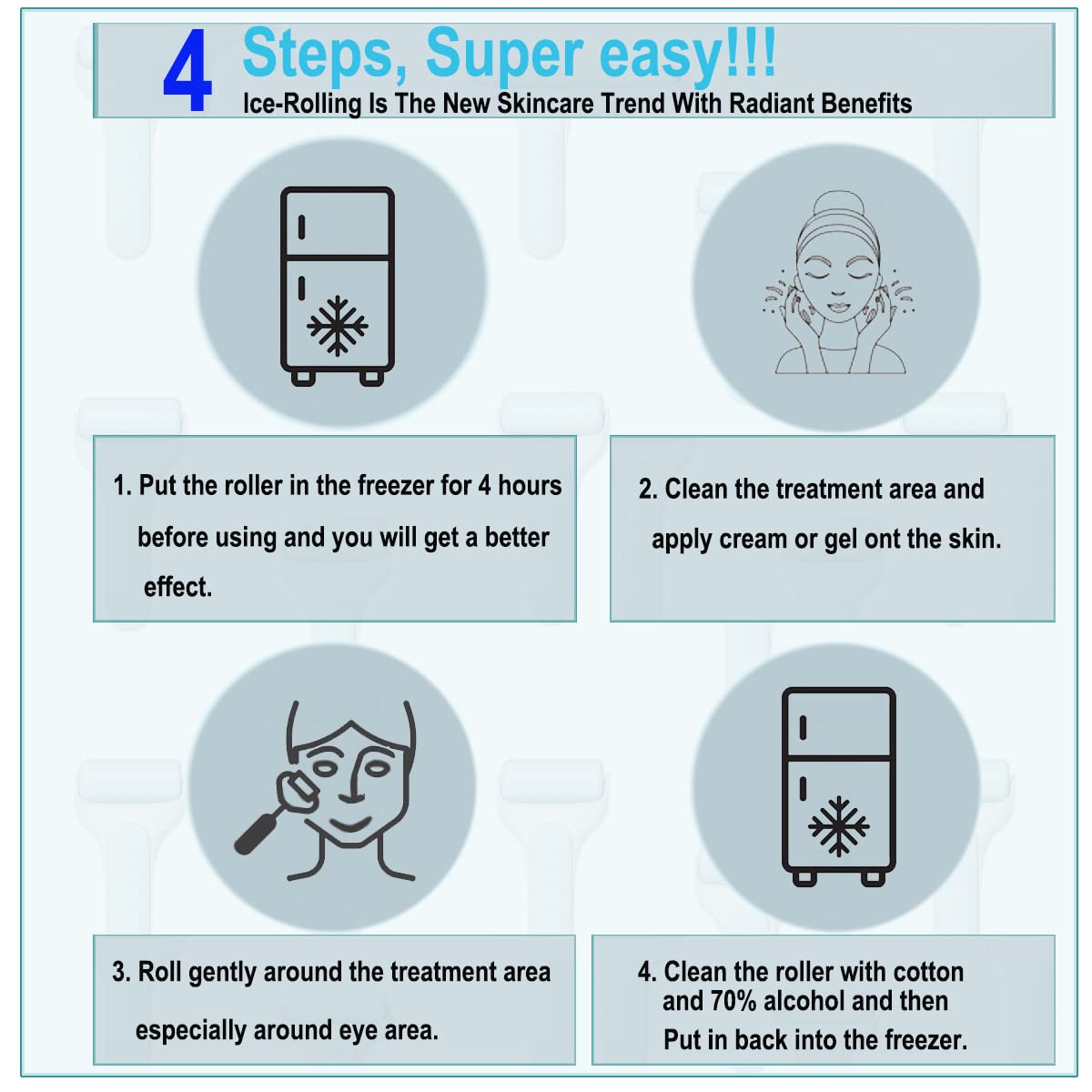 4 Steps, Super easy!!!
Ice-Rolling Is The New Skincare Trend With Radiant Benefits

1. Put the roller in the freezer for 4 hours before using and you will get a better effect.

2. Clean the treatment area and apply cream or gel ont the skin.

3. Roll gently around the treatment area especially around eye area.

4. Clean the roller with cotton and 70% alcohol and then Put in back into the freezer.