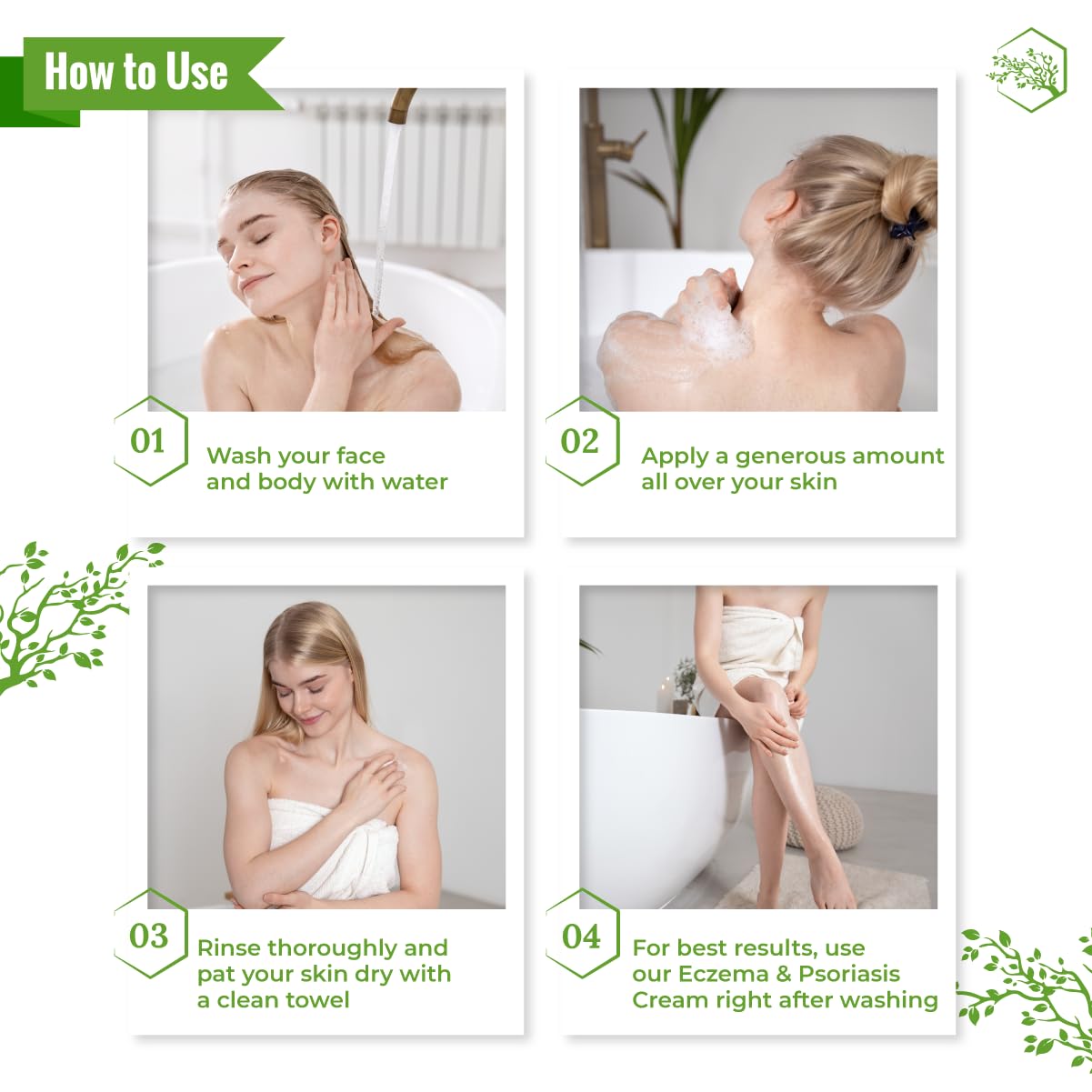 How to Use

01
Wash your face and body with water

02
Apply a generous amount all over your skin

03
Rinse thoroughly and pat your skin dry with a clean towel

04
For best results, use our Eczema & Psoriasis Cream right after washing