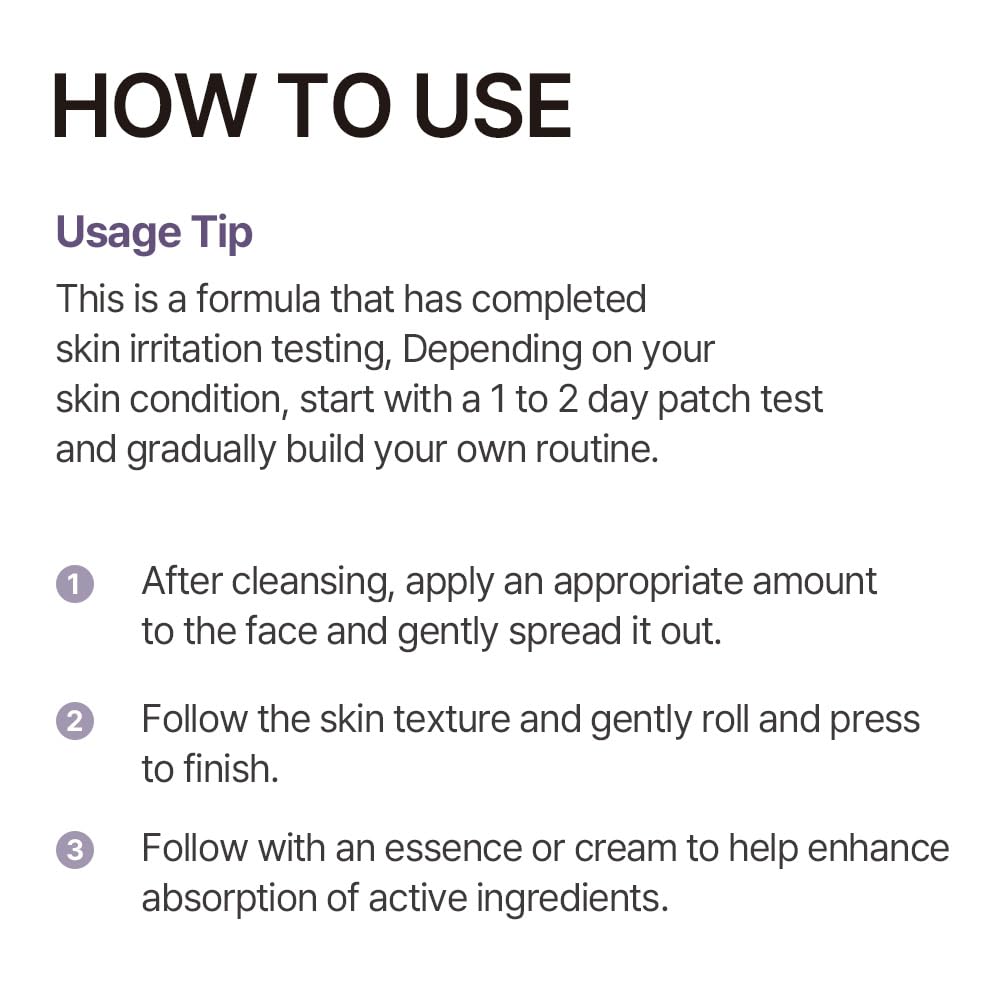 HOW TO USE

Usage Tip
This is a formula that has completed skin irritation testing, Depending on your skin condition, start with a 1 to 2 day patch test and gradually build your own routine.

1 After cleansing, apply an appropriate amount to the face and gently spread it out.

2 Follow the skin texture and gently roll and press to finish.

3 Follow with an essence or cream to help enhance absorption of active ingredients.