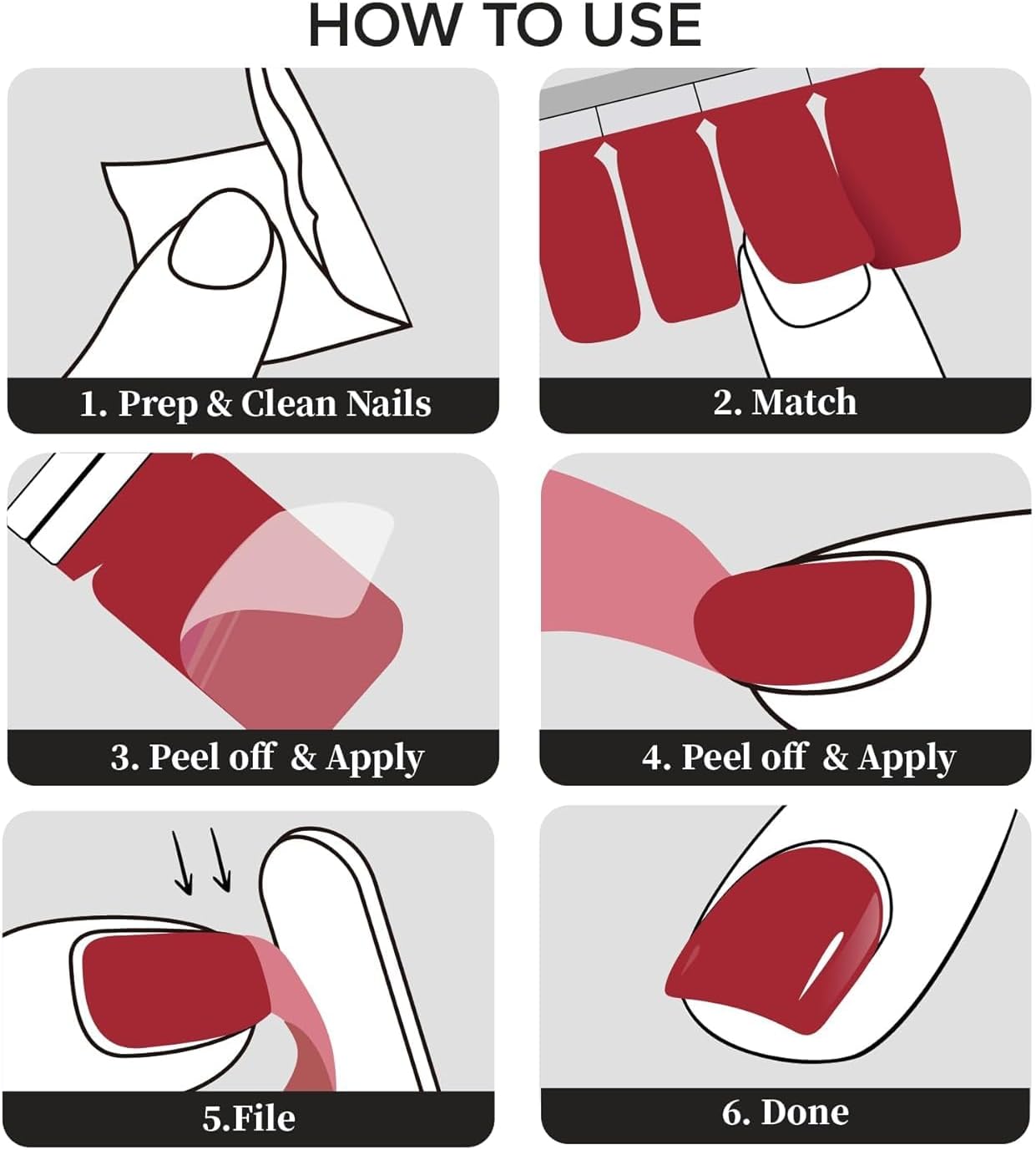 HOW TO USE

1. Prep & Clean Nails

2. Match

3. Peel off & Apply

4. Peel off & Apply

5.File

6. Done