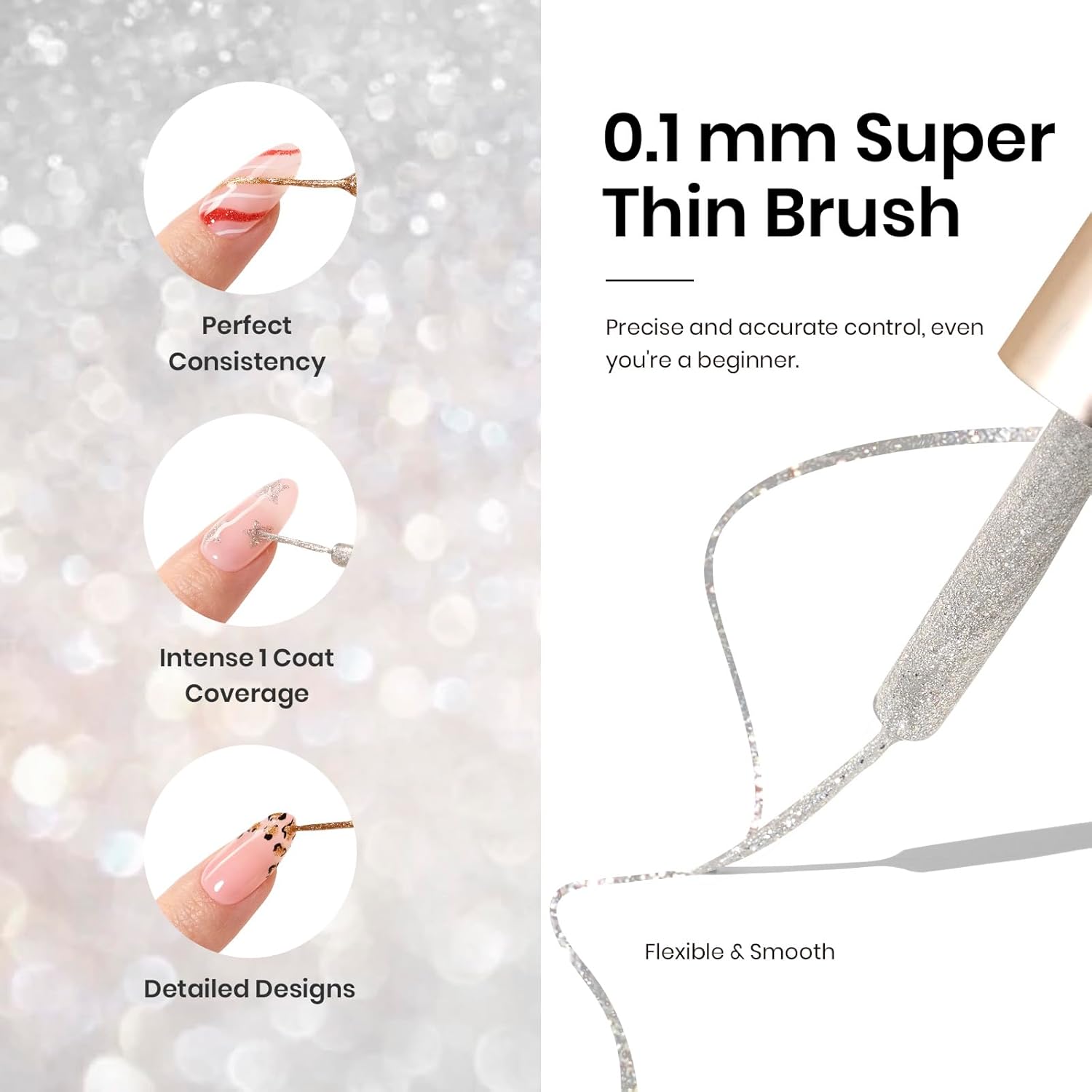 Perfect Consistency

Intense 1 Coat Coverage

Detailed Designs

0.1 mm Super Thin Brush

Precise and accurate control, even you're a beginner.

Flexible & Smooth