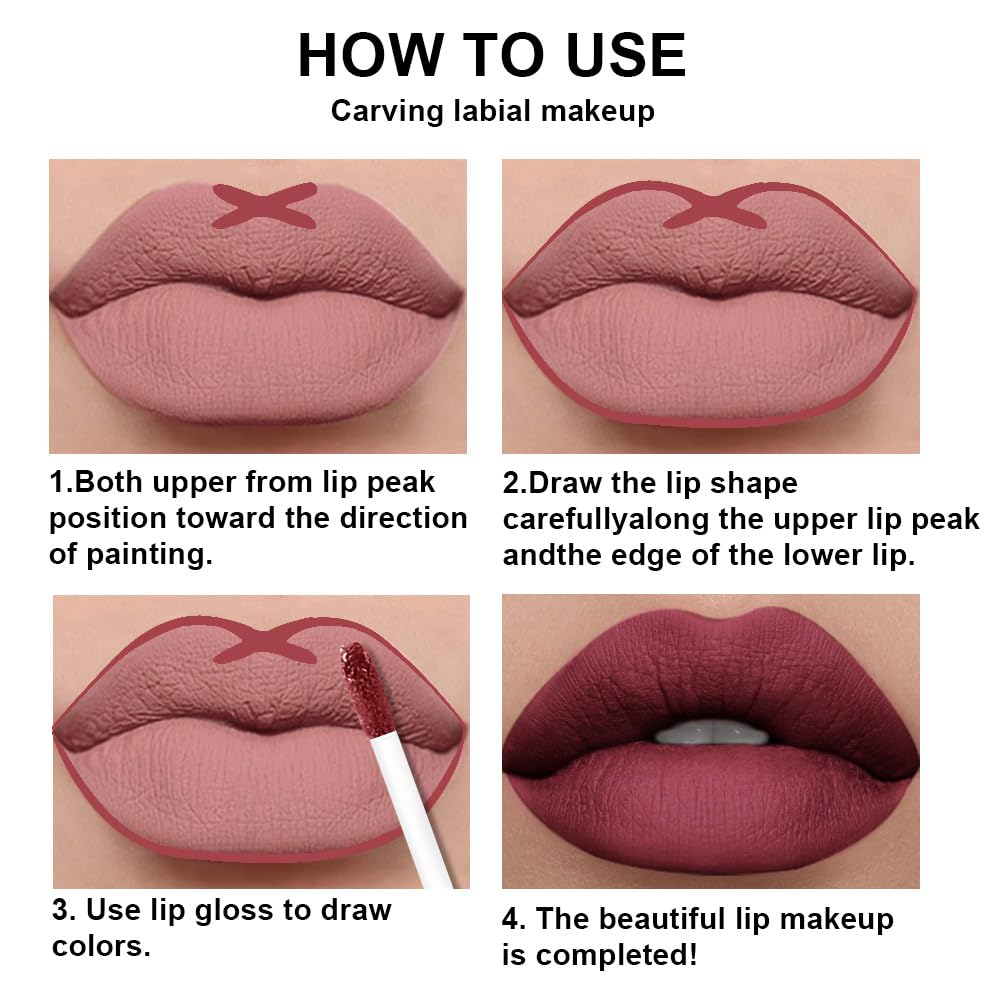 HOW TO USE
Carving labial makeup

1.Both upper from lip peak position toward the direction of painting.

2.Draw the lip shape carefullyalong the upper lip peak andthe edge of the lower lip.

3. Use lip gloss to draw colors.

4. The beautiful lip makeup is completed!