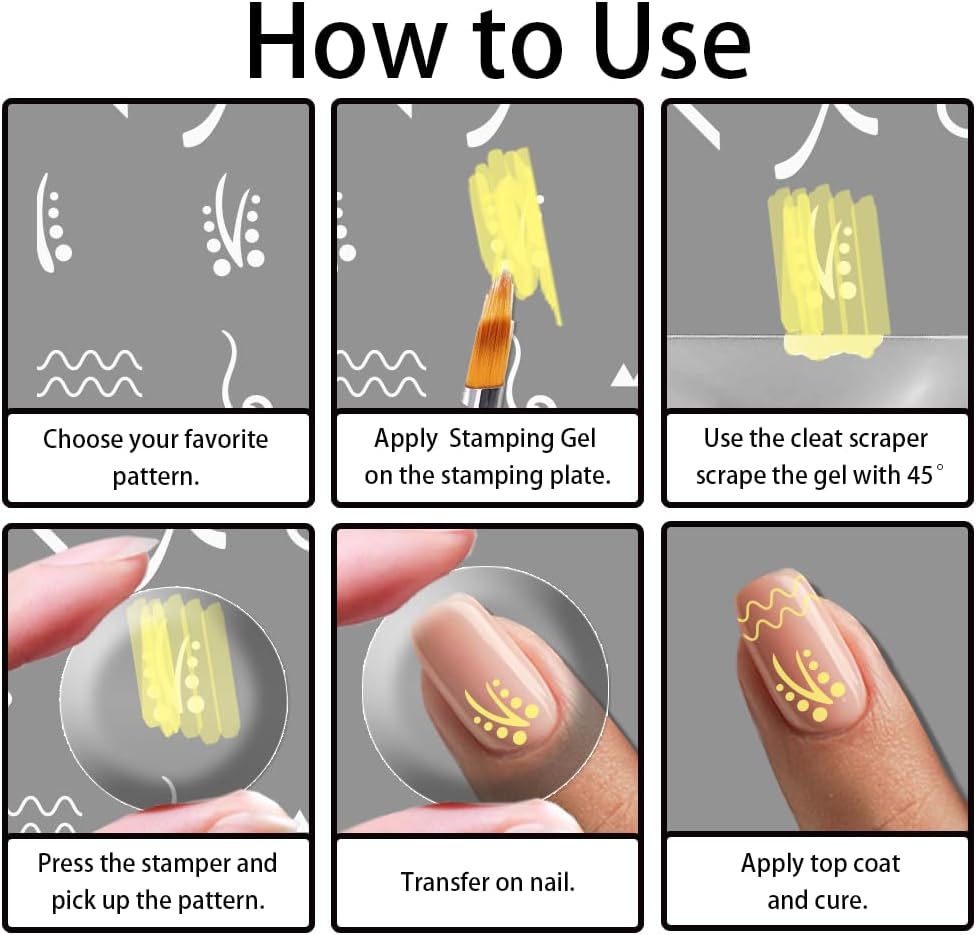 How to Use

Choose your favorite pattern.

Apply Stamping Gel on the stamping plate.

Use the cleat scraper scrape the gel with 45°

Press the stamper and pick up the pattern.

Transfer on nail.

Apply top coat and cure.