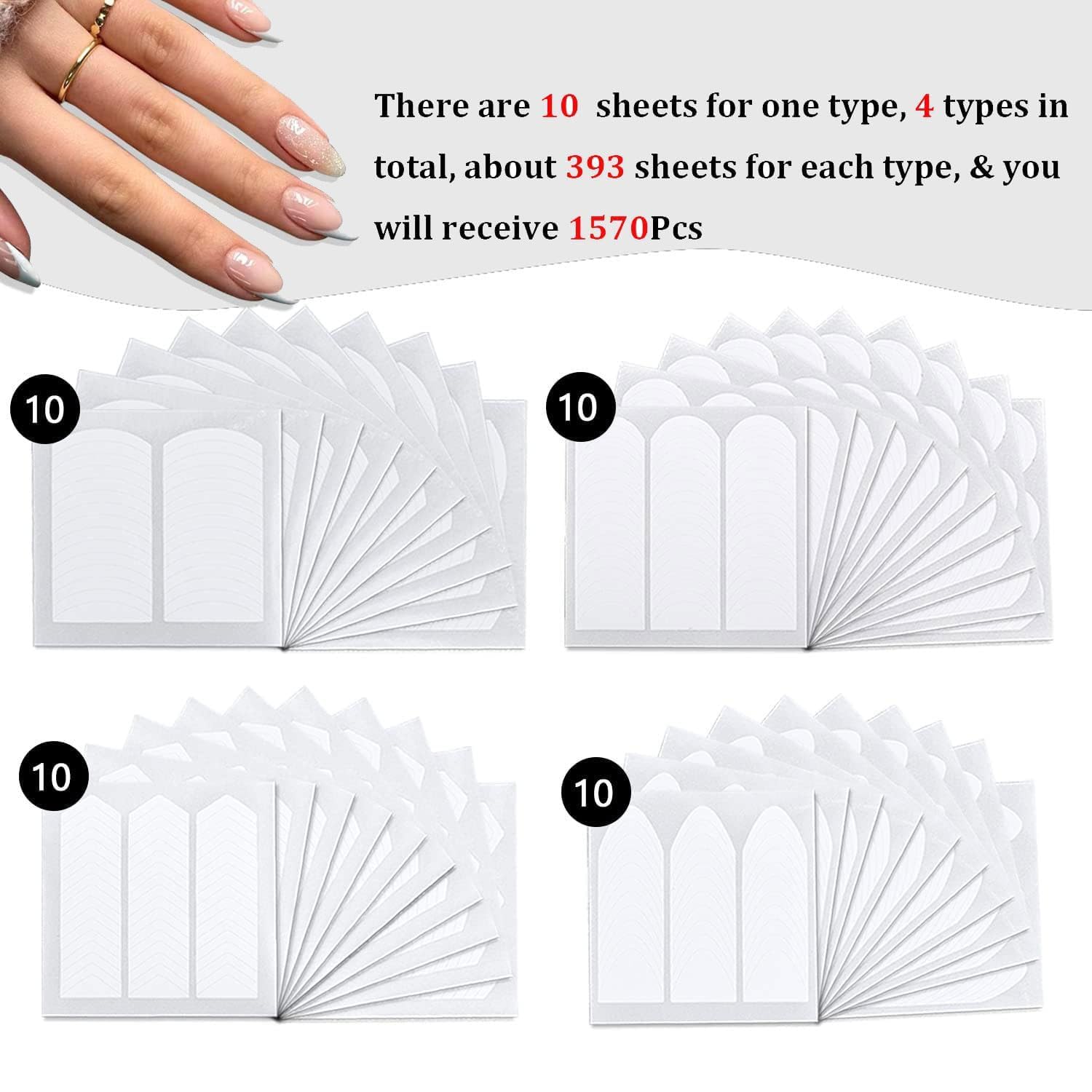 There are 10 sheets for one type, 4 types in total, about 393 sheets for each type, & you will receive 1570Pcs

10

10

10

10