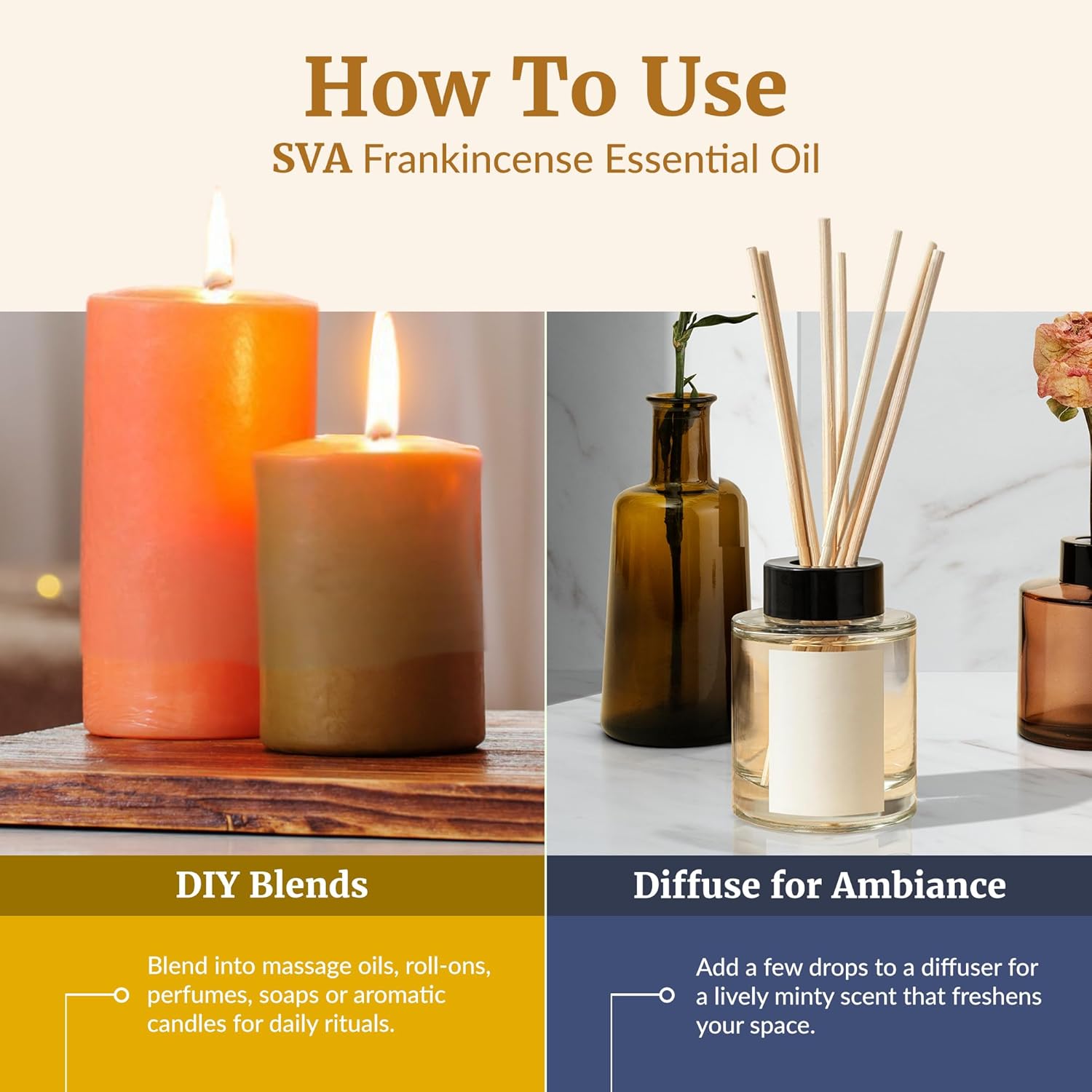 How To Use
SVA Frankincense Essential Oil

DIY Blends

Blend into massage oils, roll-ons, perfumes, soaps or aromatic candles for daily rituals.

Diffuse for Ambiance

Add a few drops to a diffuser for a lively minty scent that freshens your space.