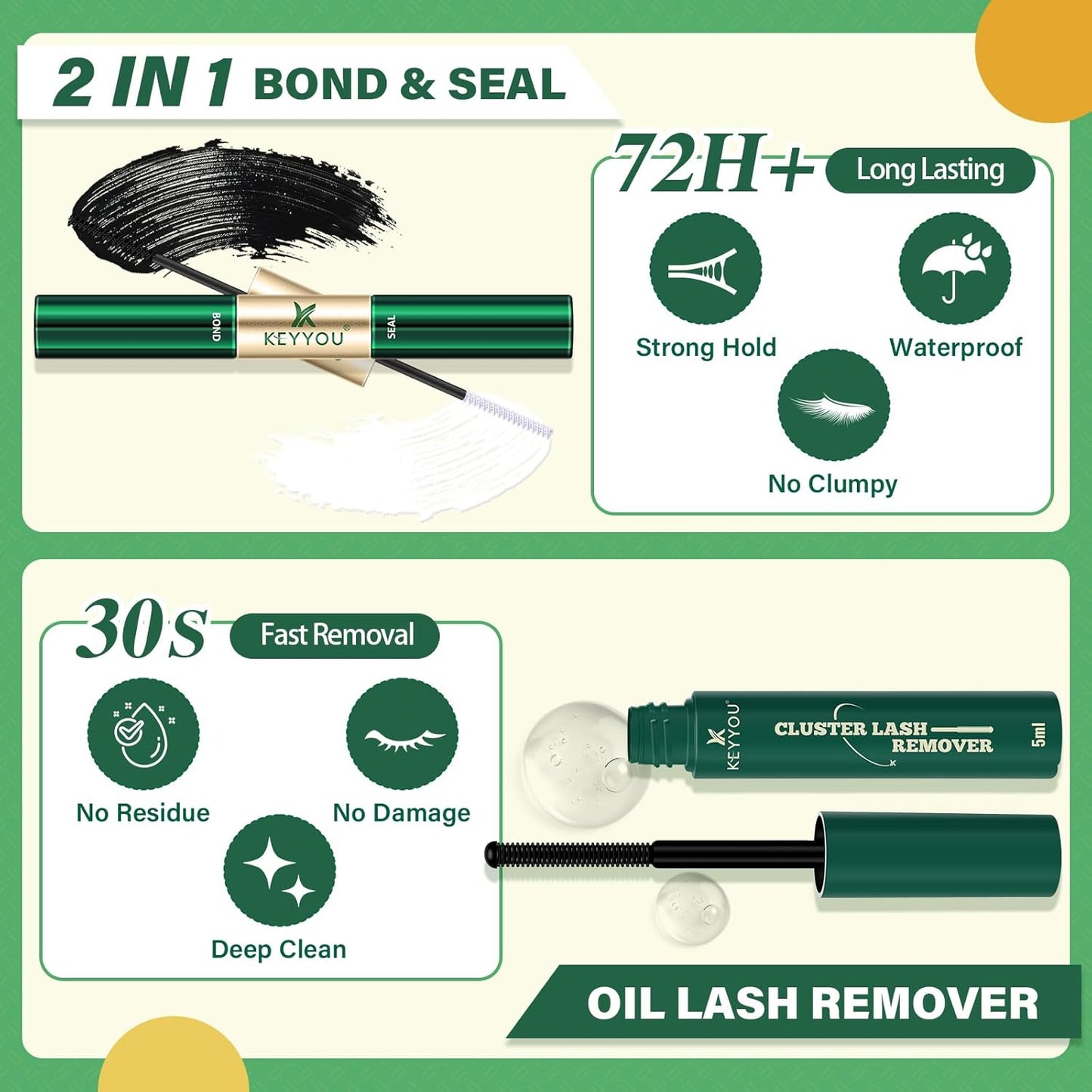 2 IN 1 BOND & SEAL

BOND KEYYOU® SEAL

72H+ Long Lasting

Strong Hold

Waterproof

No Clumpy

30s Fast Removal

No Residue

No Damage

Deep Clean

KEYYOU® CLUSTER LASH REMOVER 5ml

OIL LASH REMOVER