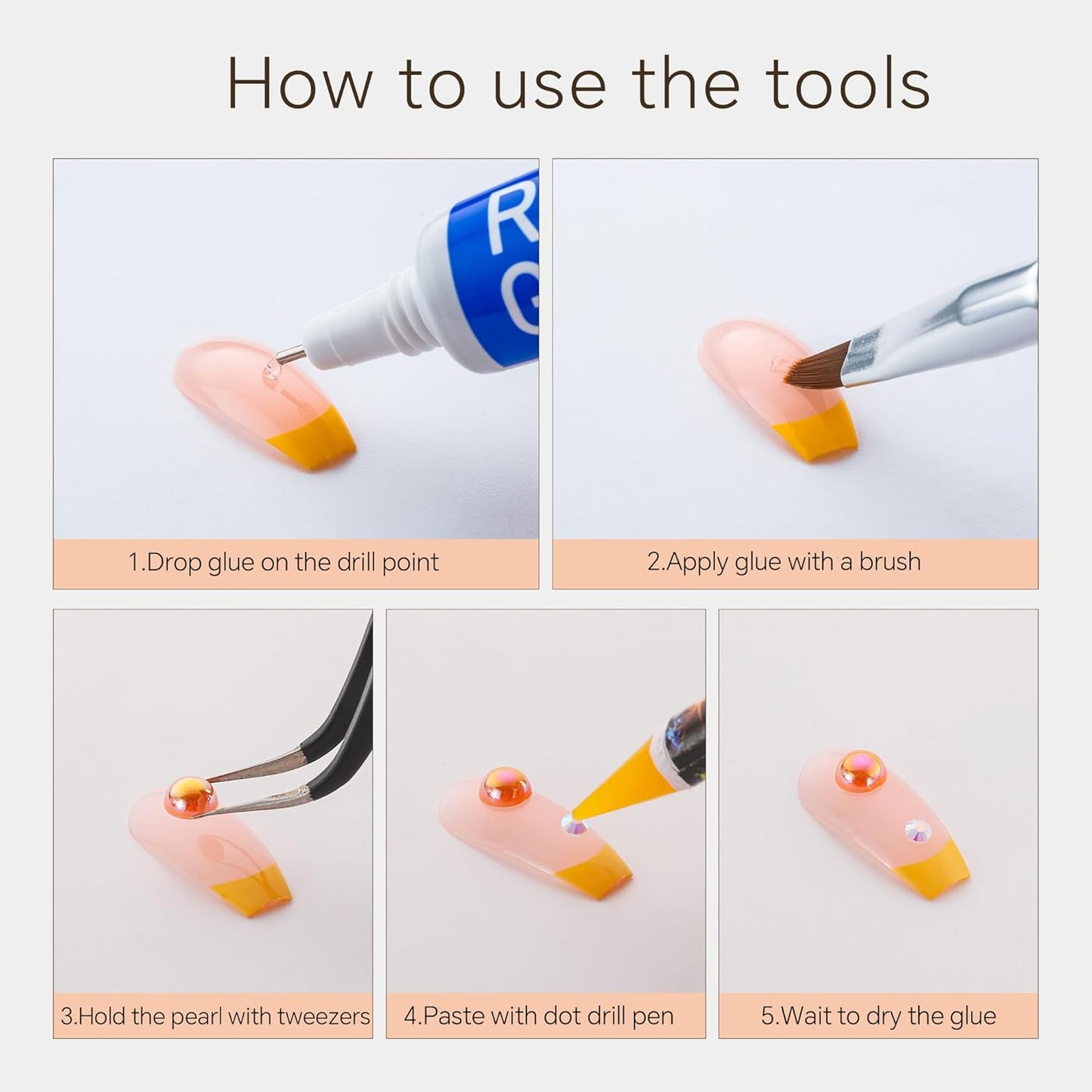 How to use the tools

R
G

1.Drop glue on the drill point

2.Apply glue with a brush

3.Hold the pearl with tweezers

4.Paste with dot drill pen

5.Wait to dry the glue