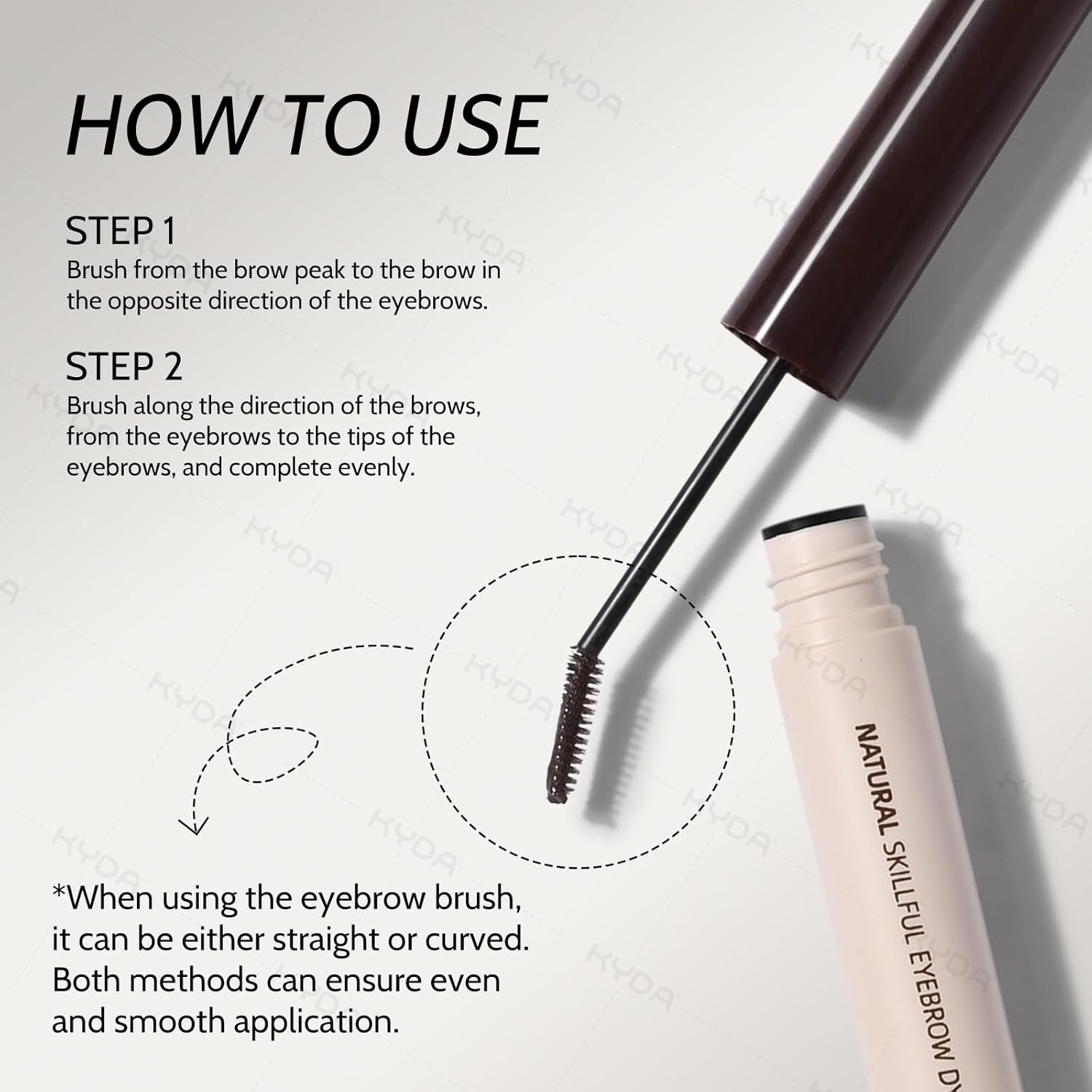 HOW TO USE

STEP 1
Brush from the brow peak to the brow in the opposite direction of the eyebrows.

STEP 2
Brush along the direction of the brows, from the eyebrows to the tips of the eyebrows, and complete evenly.

*When using the eyebrow brush, it can be either straight or curved. Both methods can ensure even and smooth application.

NATURAL SKILLFUL EYEBROW DY

KYDA