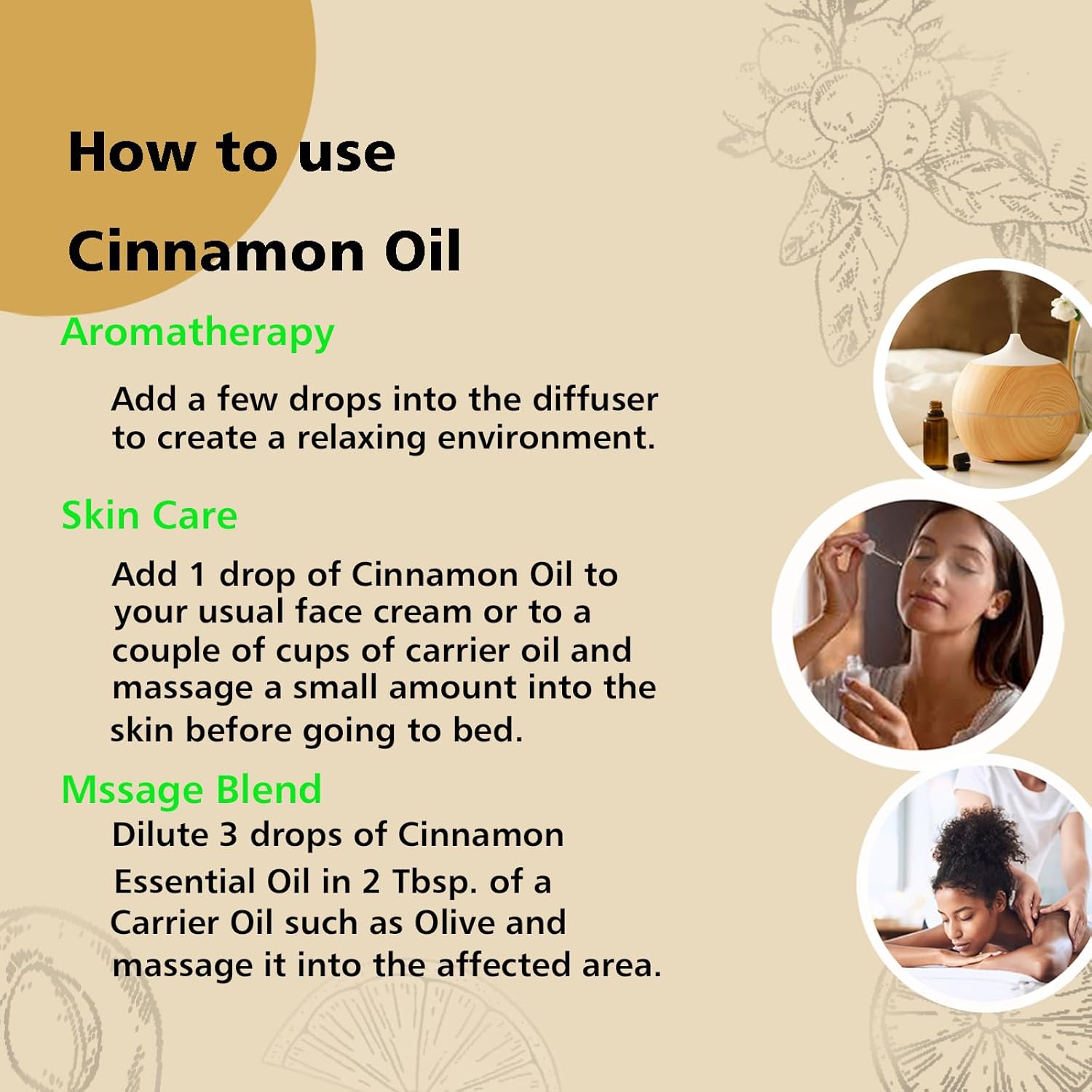 How to use

Cinnamon Oil

Aromatherapy

Add a few drops into the diffuser to create a relaxing environment.

Skin Care

Add 1 drop of Cinnamon Oil to your usual face cream or to a couple of cups of carrier oil and massage a small amount into the skin before going to bed.

Mssage Blend

Dilute 3 drops of Cinnamon Essential Oil in 2 Tbsp. of a Carrier Oil such as Olive and massage it into the affected area.