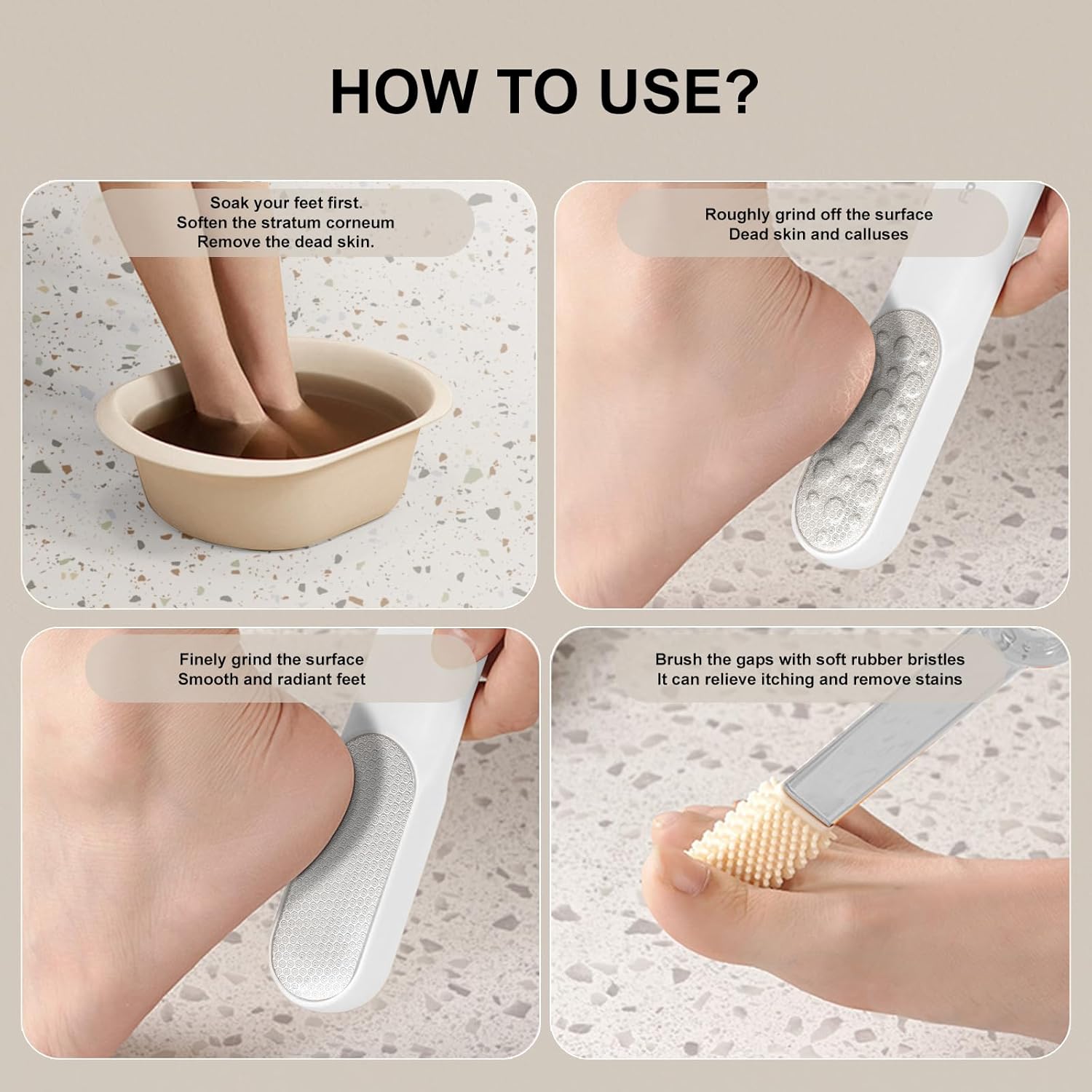 HOW TO USE?

Soak your feet first.
Soften the stratum corneum
Remove the dead skin.

Roughly grind off the surface
Dead skin and calluses

Finely grind the surface
Smooth and radiant feet

Brush the gaps with soft rubber bristles
It can relieve itching and remove stains