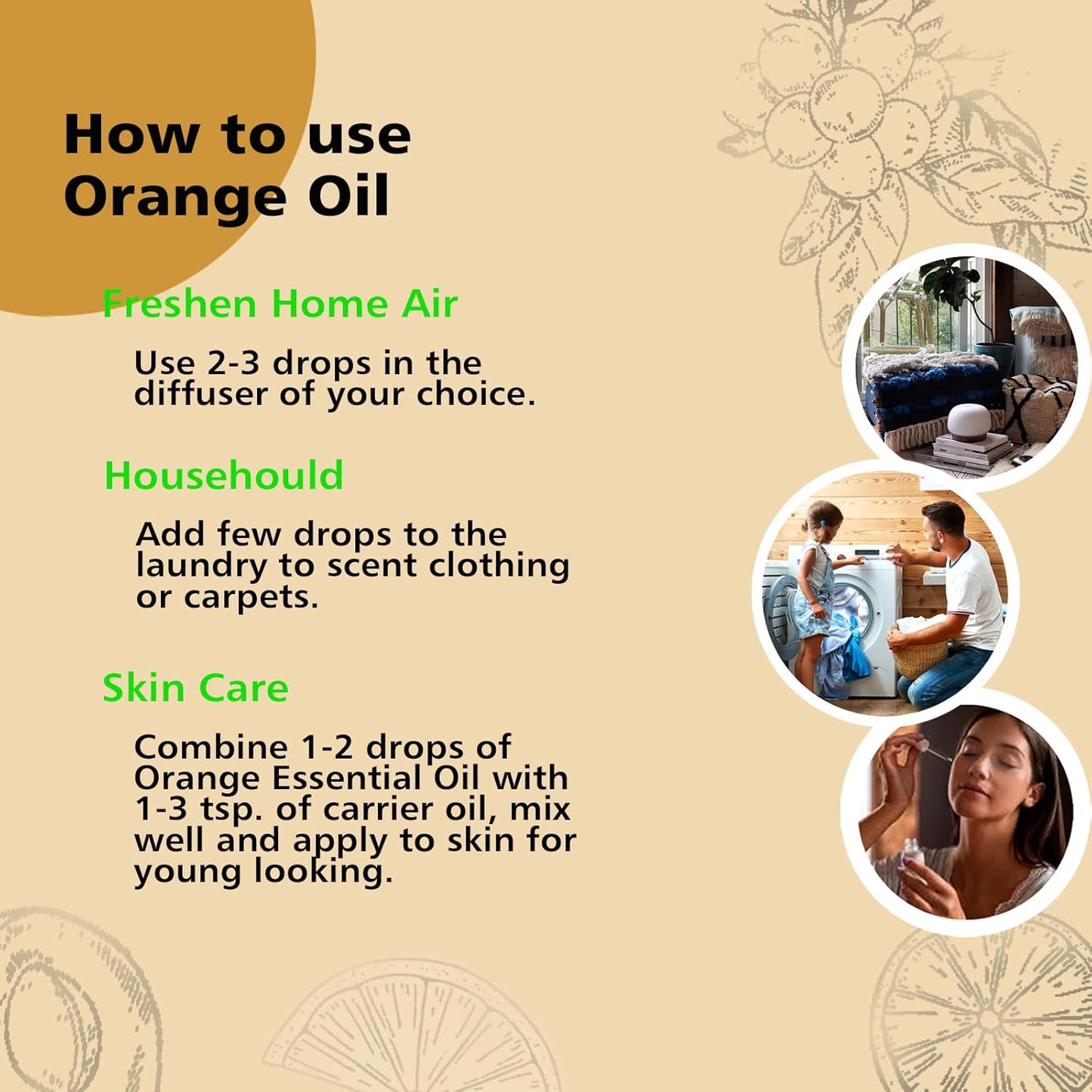 How to use Orange Oil

Freshen Home Air

Use 2-3 drops in the diffuser of your choice.

Househould

Add few drops to the laundry to scent clothing or carpets.

Skin Care

Combine 1-2 drops of Orange Essential Oil with 1-3 tsp. of carrier oil, mix well and apply to skin for young looking.