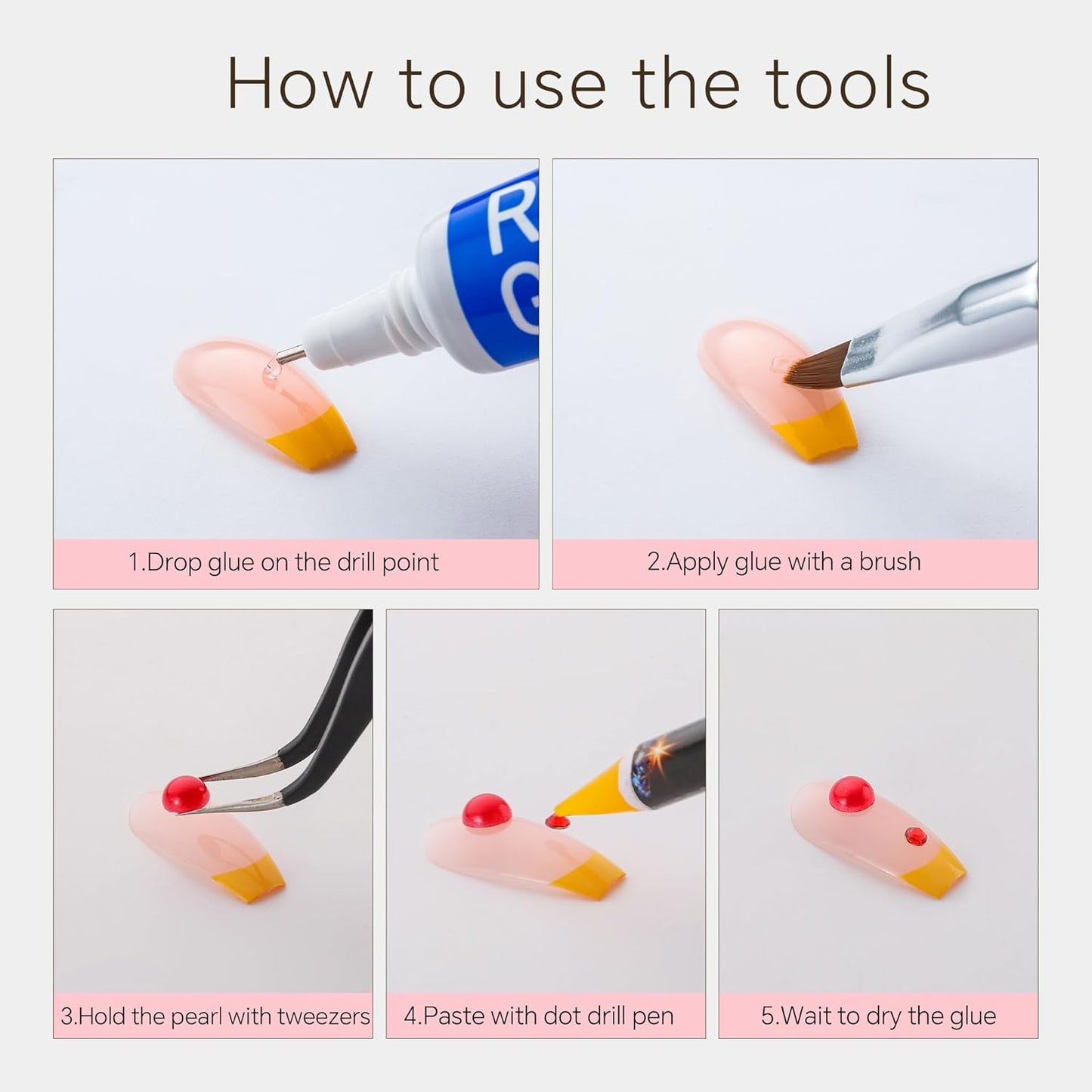 How to use the tools

R
G

1.Drop glue on the drill point

2.Apply glue with a brush

3.Hold the pearl with tweezers

4.Paste with dot drill pen

5.Wait to dry the glue