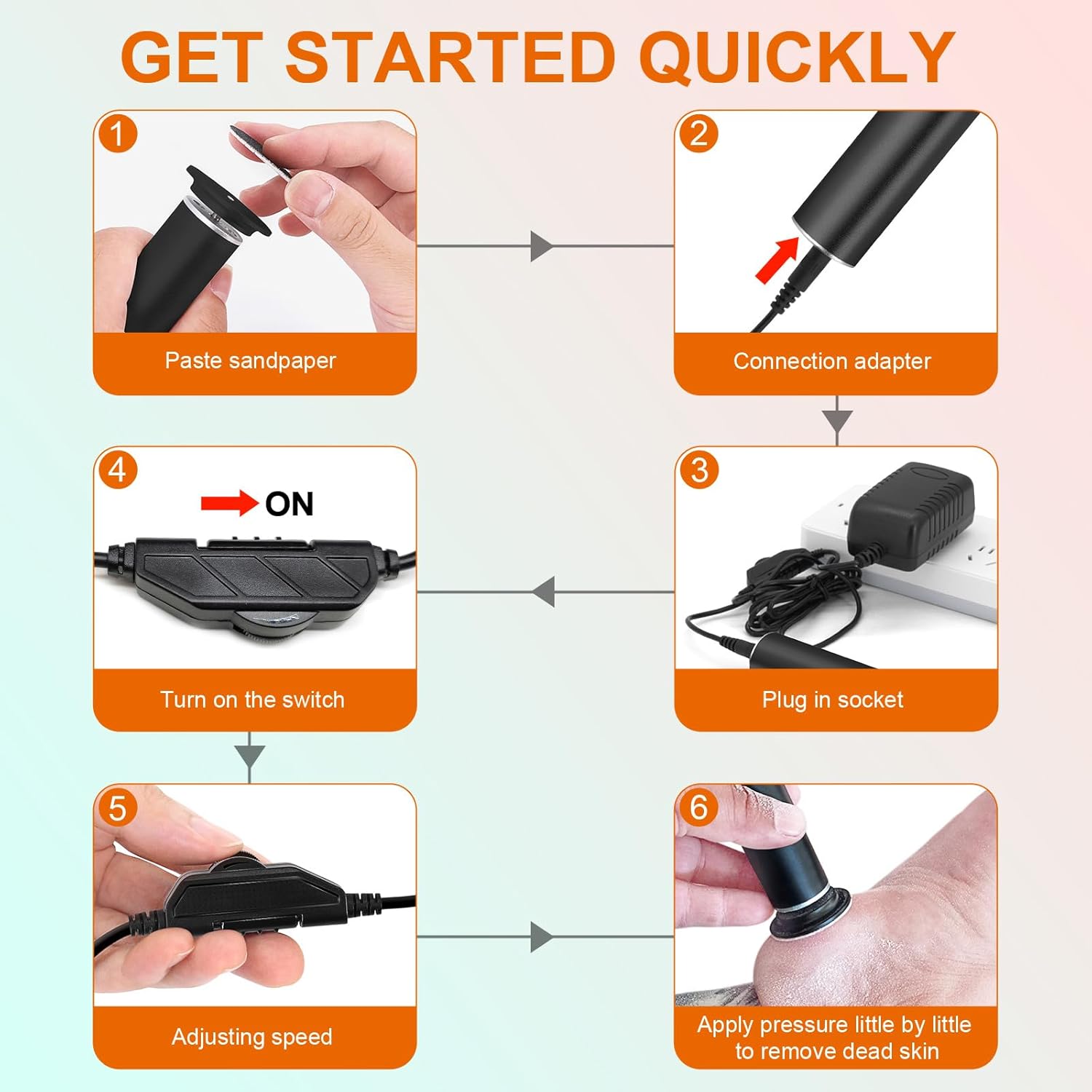 GET STARTED QUICKLY

1
Paste sandpaper

2
Connection adapter

3
Plug in socket

4
ON
Turn on the switch

5
Adjusting speed

6
Apply pressure little by little to remove dead skin