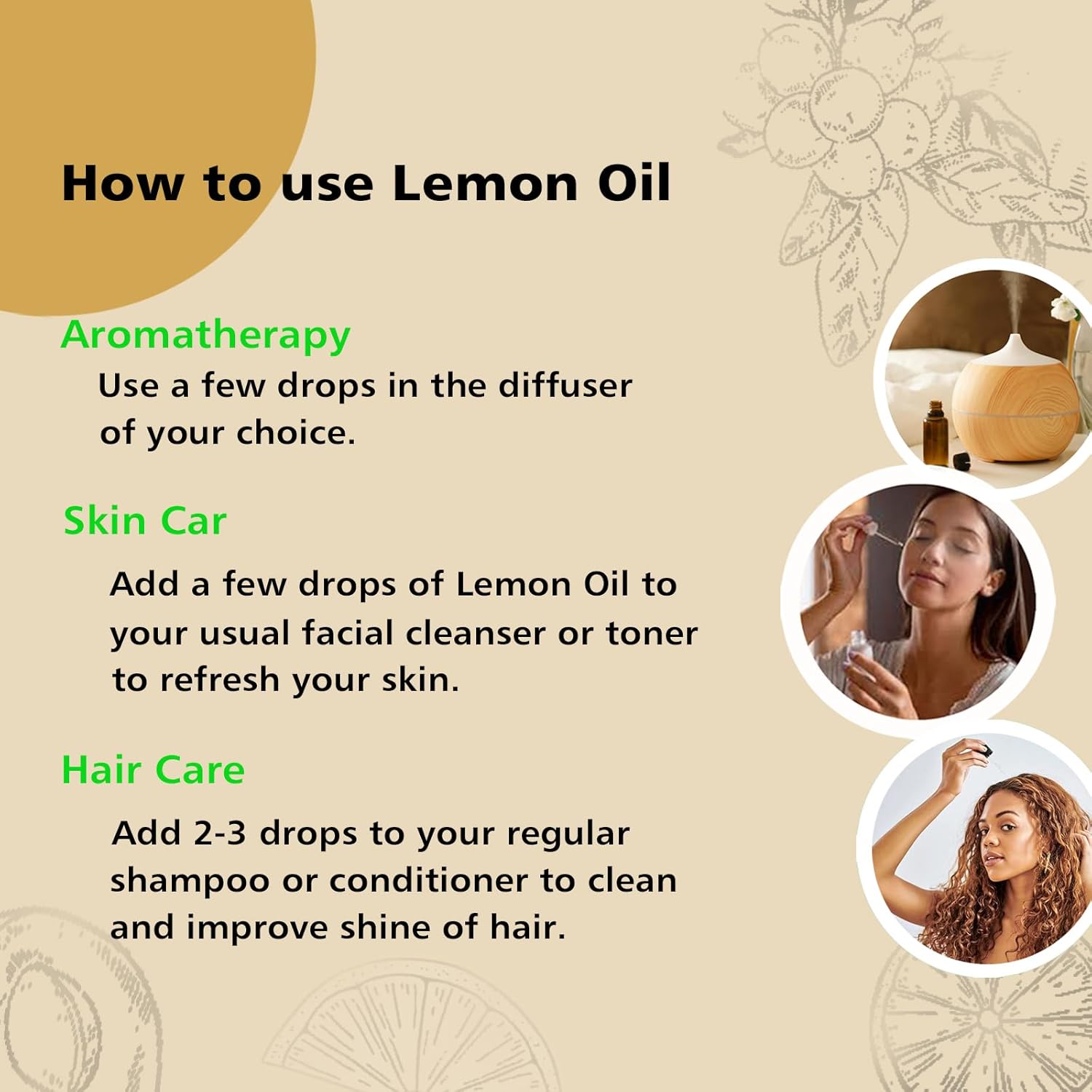 How to use Lemon Oil

Aromatherapy

Use a few drops in the diffuser of your choice.

Skin Car

Add a few drops of Lemon Oil to your usual facial cleanser or toner to refresh your skin.

Hair Care

Add 2-3 drops to your regular shampoo or conditioner to clean and improve shine of hair.