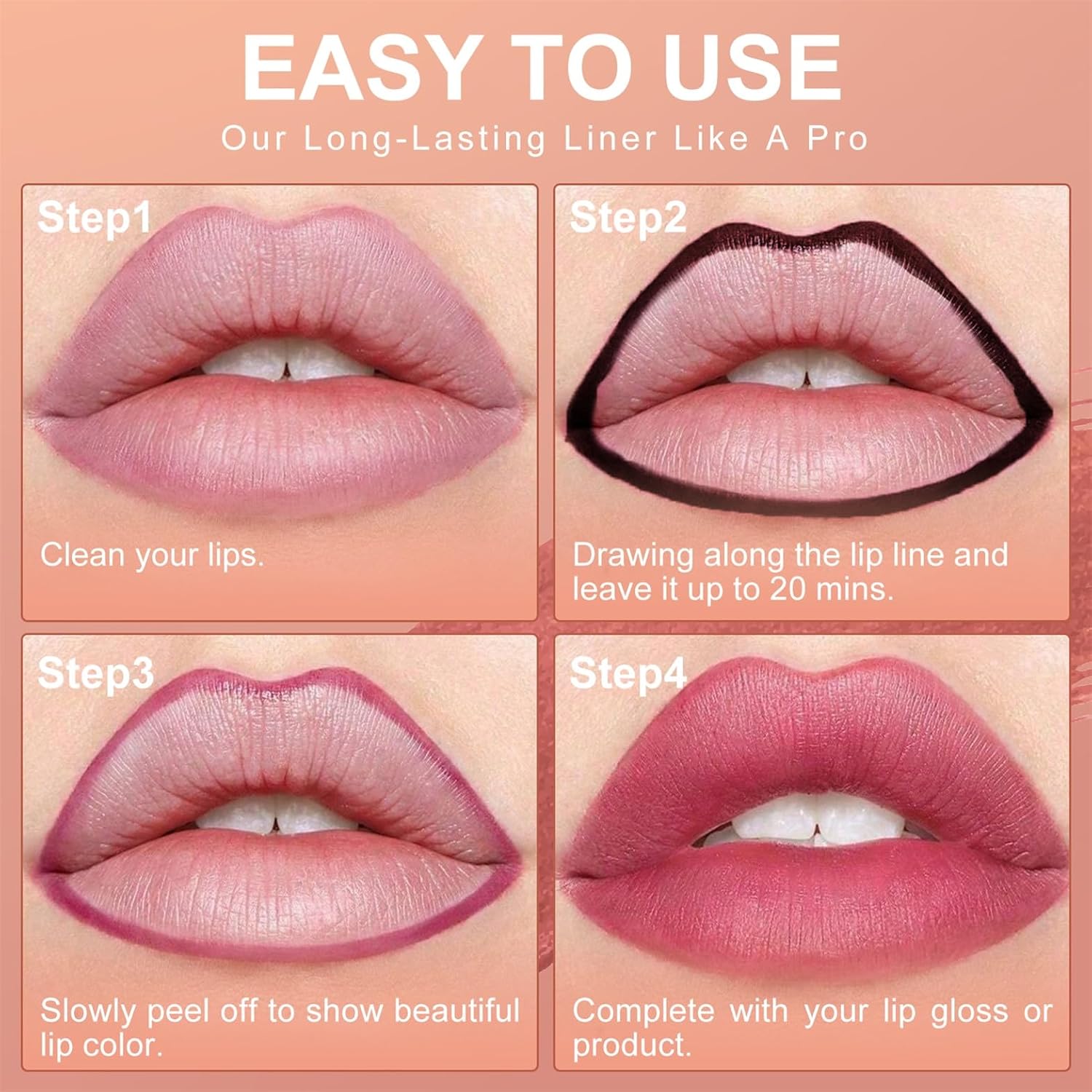 EASY TO USE

Our Long-Lasting Liner Like A Pro

Step1

Clean your lips.

Step2

Drawing along the lip line and leave it up to 20 mins.

Step3

Slowly peel off to show beautiful lip color.

Step4

Complete with your lip gloss or product.