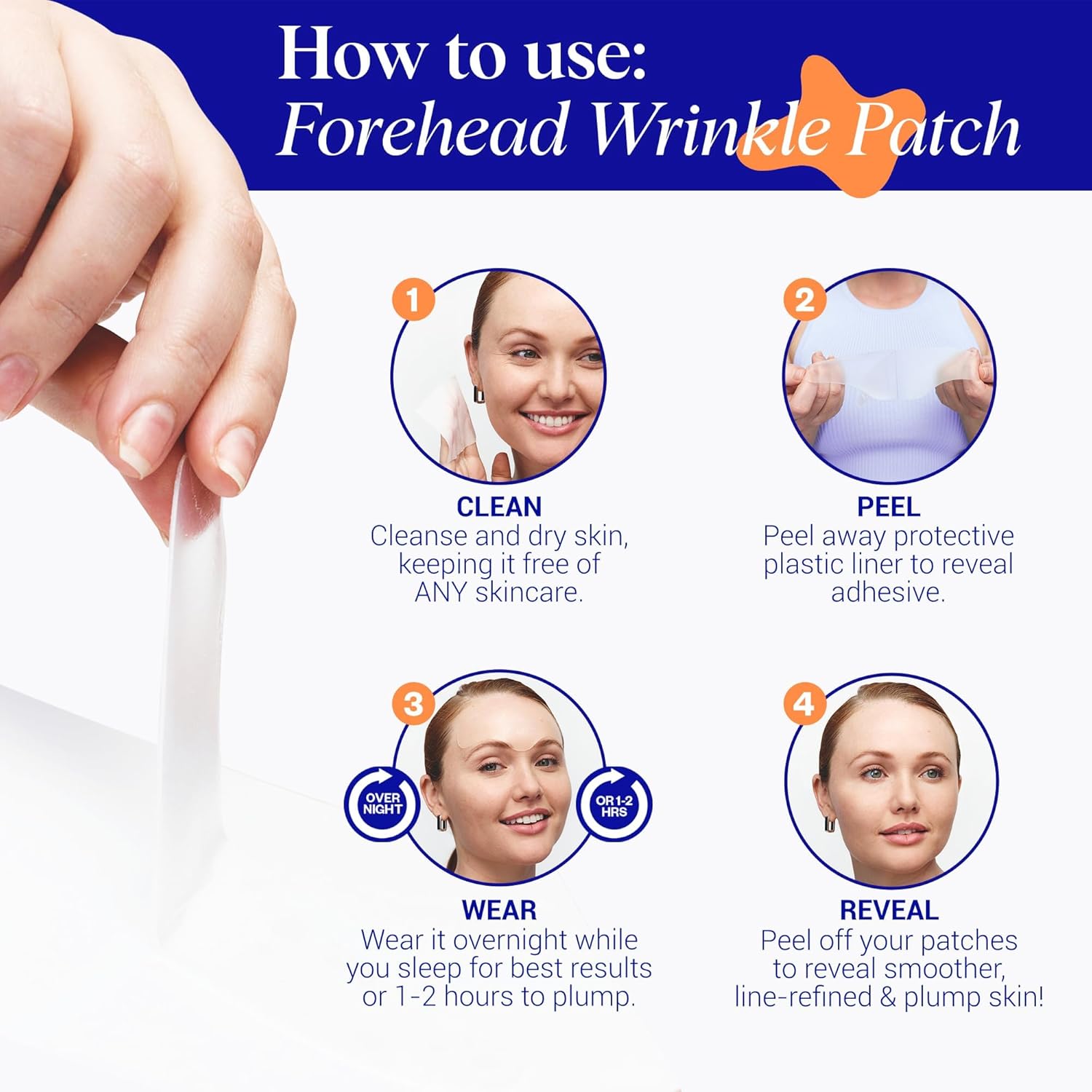 How to use:
Forehead Wrinkle Patch

1
CLEAN
Cleanse and dry skin, keeping it free of ANY skincare.

2
PEEL
Peel away protective plastic liner to reveal adhesive.

3
OVER NIGHT
OR 1-2 HRS
WEAR
Wear it overnight while you sleep for best results or 1-2 hours to plump.

4
REVEAL
Peel off your patches to reveal smoother, line-refined & plump skin!