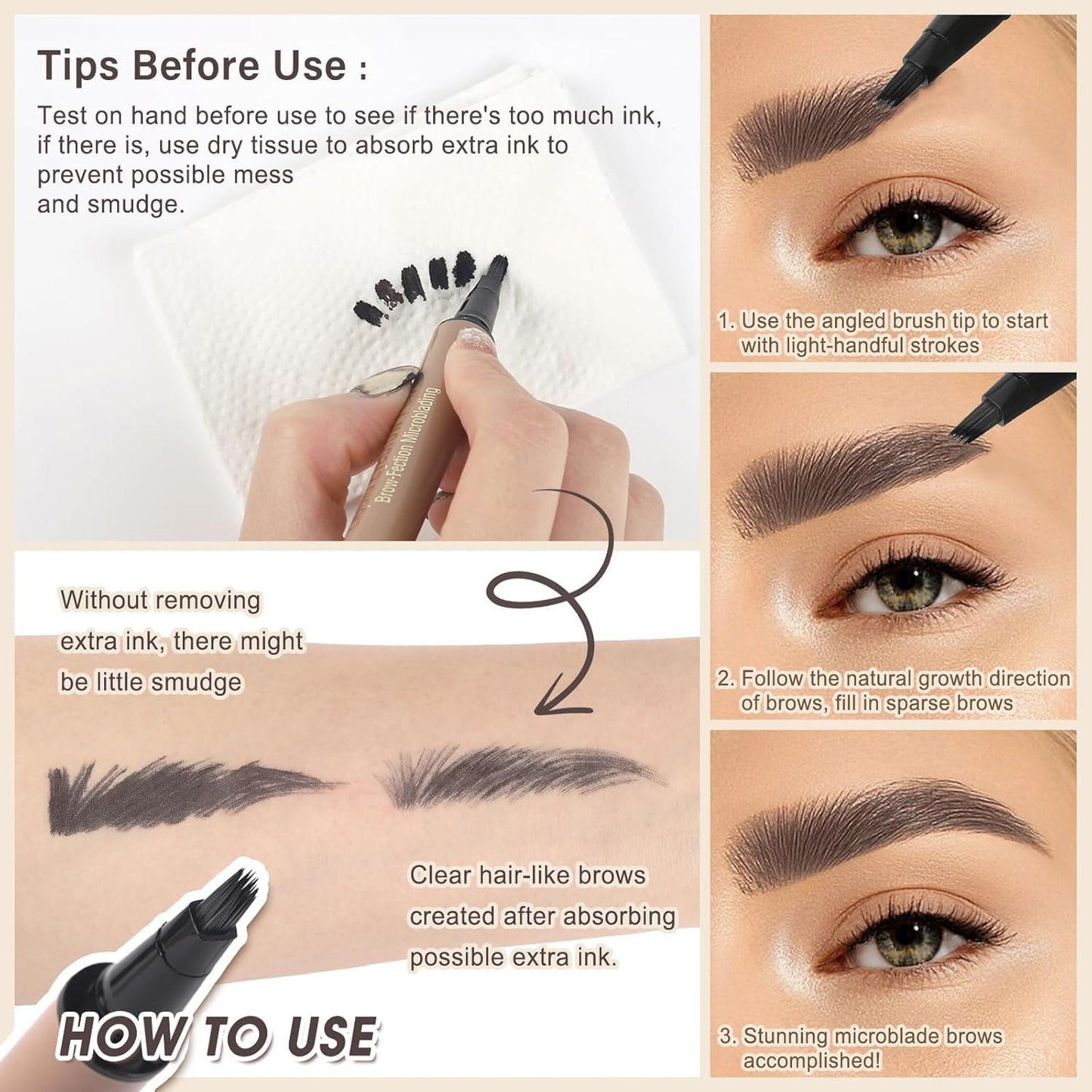 Tips Before Use :

Test on hand before use to see if there's too much ink, if there is, use dry tissue to absorb extra ink to prevent possible mess and smudge.

Brow-Fection Microblading

Without removing extra ink, there might be little smudge

Clear hair-like brows created after absorbing possible extra ink.

HOW TO USE

1. Use the angled brush tip to start with light-handful strokes

2. Follow the natural growth direction of brows, fill in sparse brows

3. Stunning microblade brows accomplished!