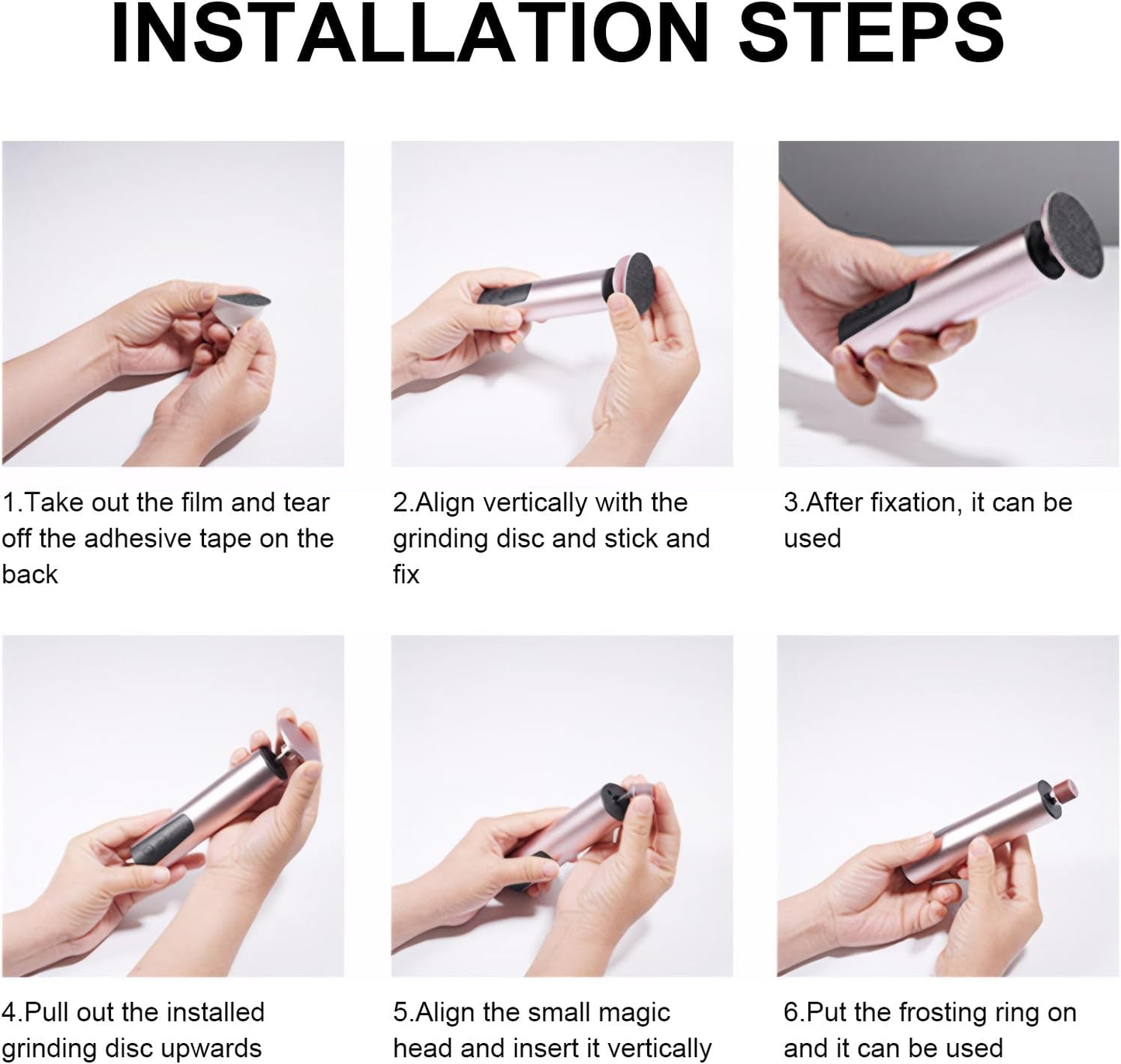 INSTALLATION STEPS

1.Take out the film and tear off the adhesive tape on the back

2.Align vertically with the grinding disc and stick and fix

3.After fixation, it can be used

4.Pull out the installed grinding disc upwards

5.Align the small magic head and insert it vertically

6.Put the frosting ring on and it can be used