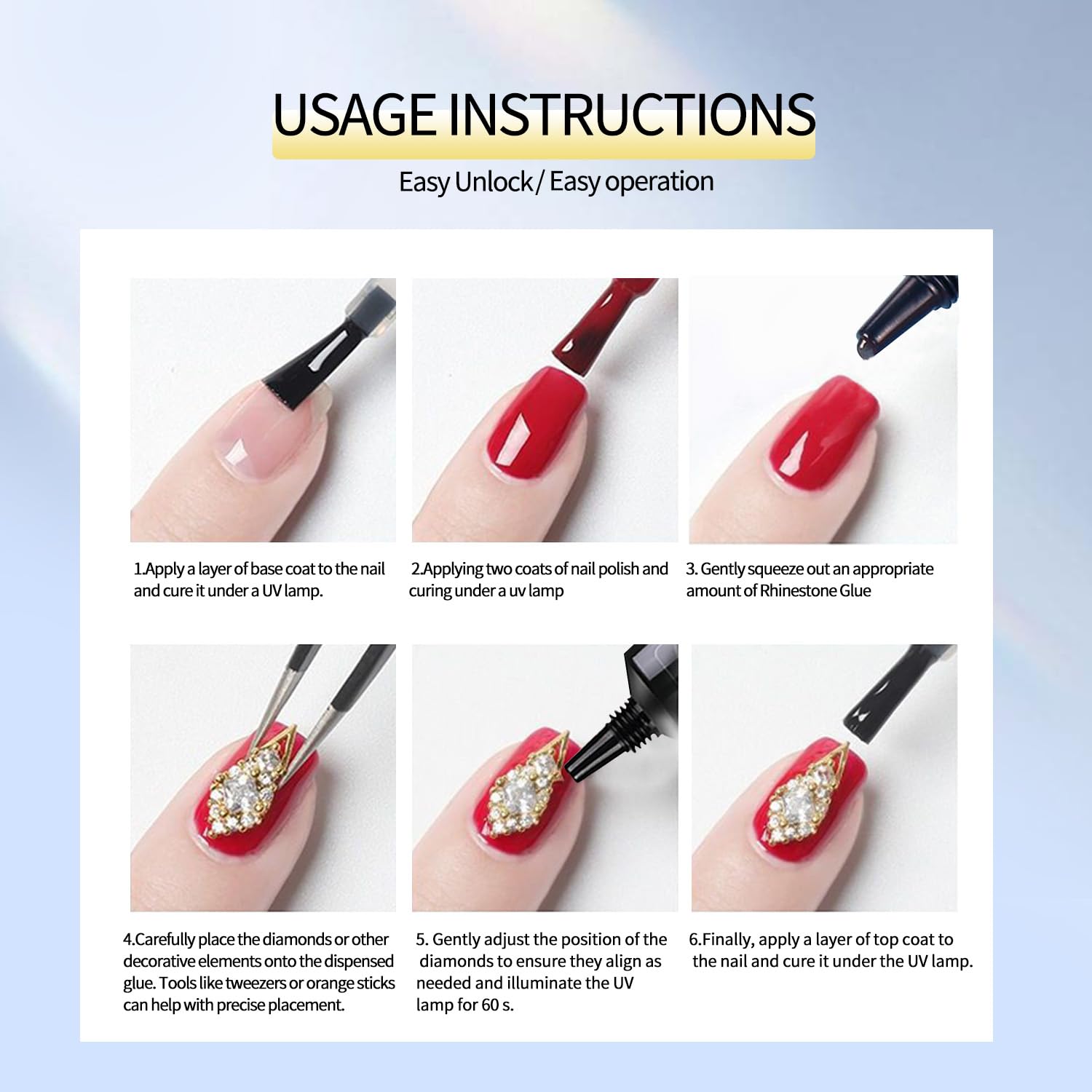 USAGE INSTRUCTIONS

Easy Unlock / Easy operation

1.Apply a layer of base coat to the nail and cure it under a UV lamp.

2.Applying two coats of nail polish and curing under a uv lamp

3. Gently squeeze out an appropriate amount of Rhinestone Glue

4.Carefully place the diamonds or other decorative elements onto the dispensed glue. Tools like tweezers or orange sticks can help with precise placement.

5. Gently adjust the position of the diamonds to ensure they align as needed and illuminate the UV lamp for 60 s.

6.Finally, apply a layer of top coat to the nail and cure it under the UV lamp.