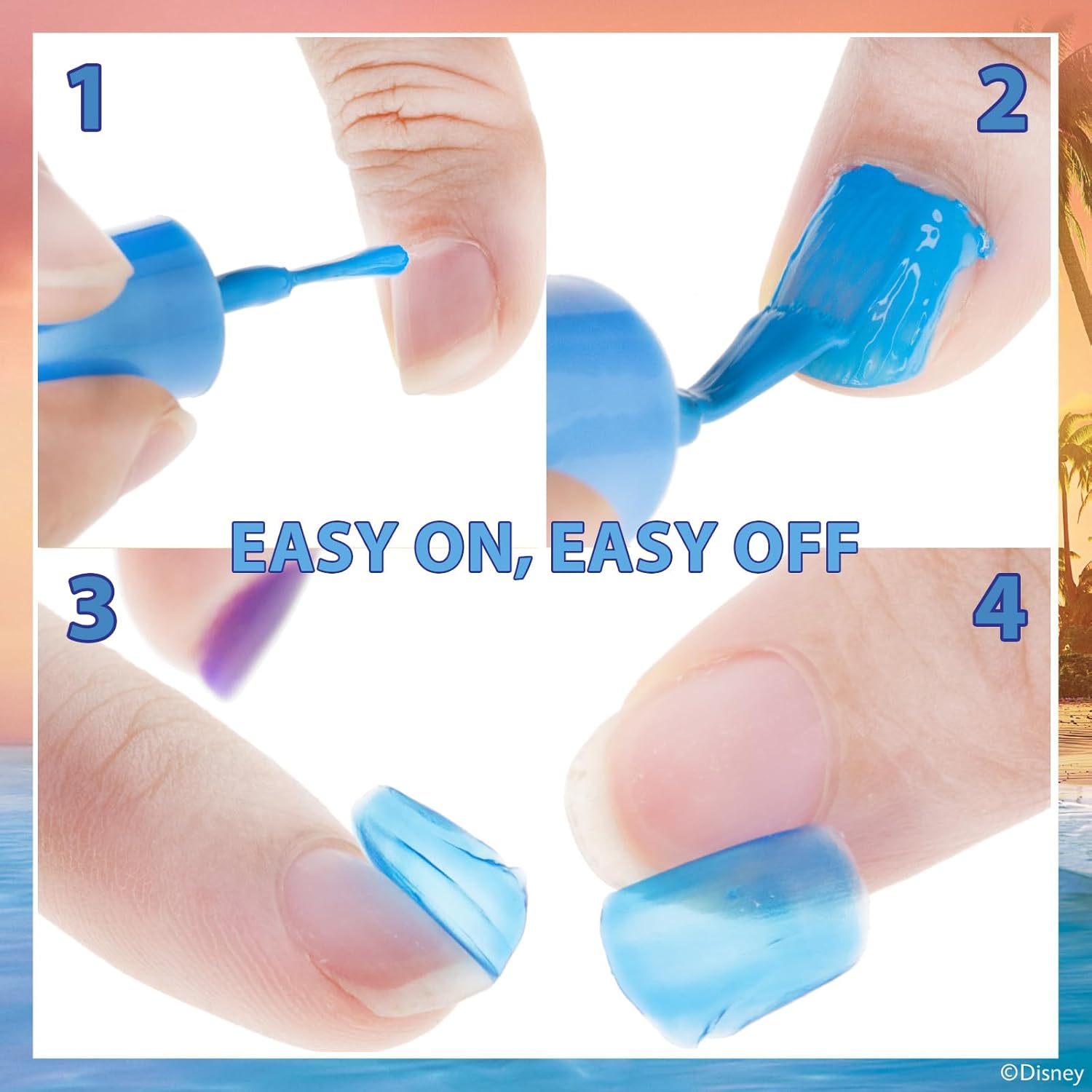 1

2

EASY ON, EASY OFF

3

4

©Disney