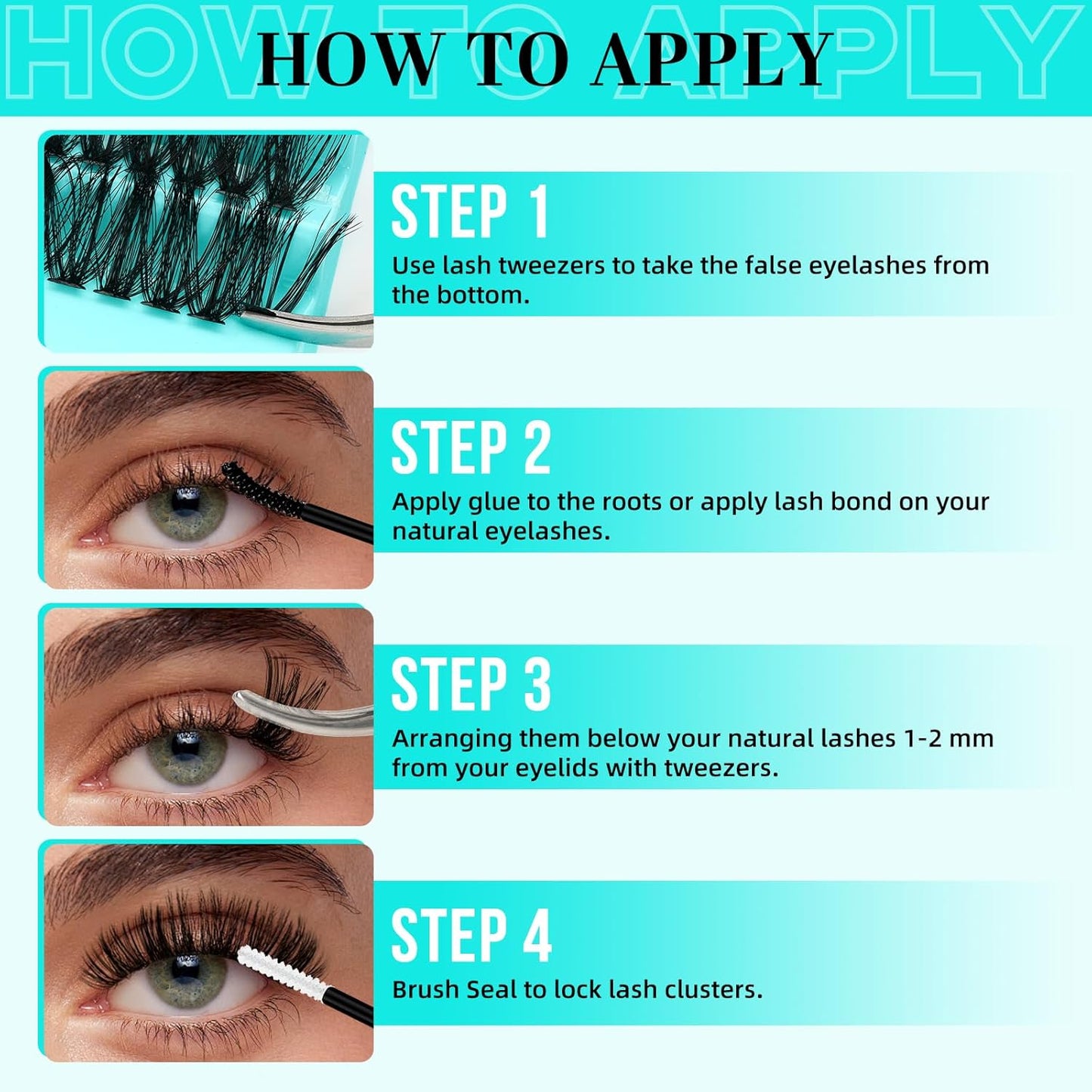 HOW TO APPLY

HOW TO APPLY

STEP 1
Use lash tweezers to take the false eyelashes from the bottom.

STEP 2
Apply glue to the roots or apply lash bond on your natural eyelashes.

STEP 3
Arranging them below your natural lashes 1-2 mm from your eyelids with tweezers.

STEP 4
Brush Seal to lock lash clusters.