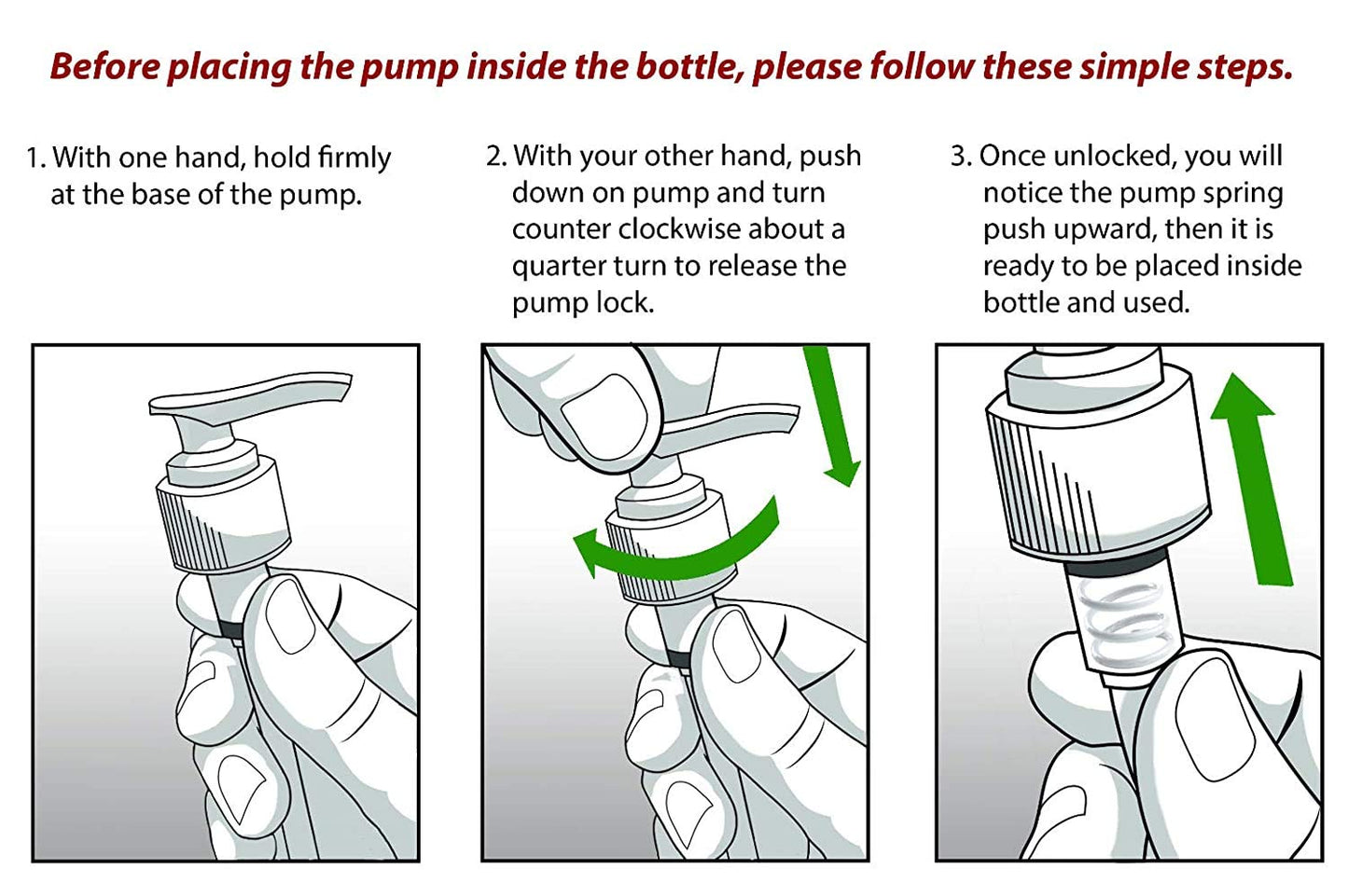 Before placing the pump inside the bottle, please follow these simple steps.

1. With one hand, hold firmly at the base of the pump.

2. With your other hand, push down on pump and turn counter clockwise about a quarter turn to release the pump lock.

3. Once unlocked, you will notice the pump spring push upward, then it is ready to be placed inside bottle and used.