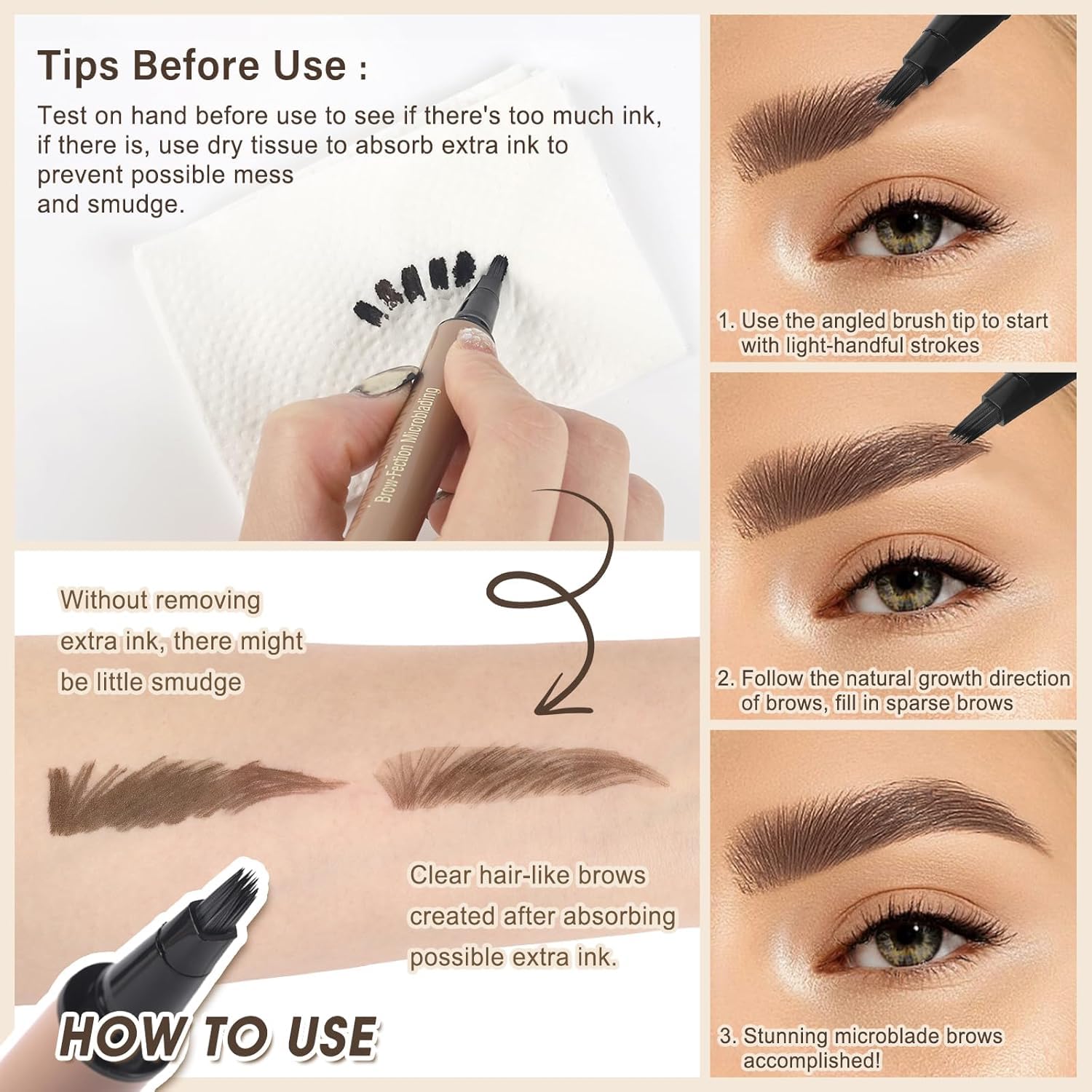 Tips Before Use :

Test on hand before use to see if there's too much ink, if there is, use dry tissue to absorb extra ink to prevent possible mess and smudge.

Brow-Fection Microblading

Without removing extra ink, there might be little smudge

Clear hair-like brows created after absorbing possible extra ink.

HOW TO USE

1. Use the angled brush tip to start with light-handful strokes

2. Follow the natural growth direction of brows, fill in sparse brows

3. Stunning microblade brows accomplished!