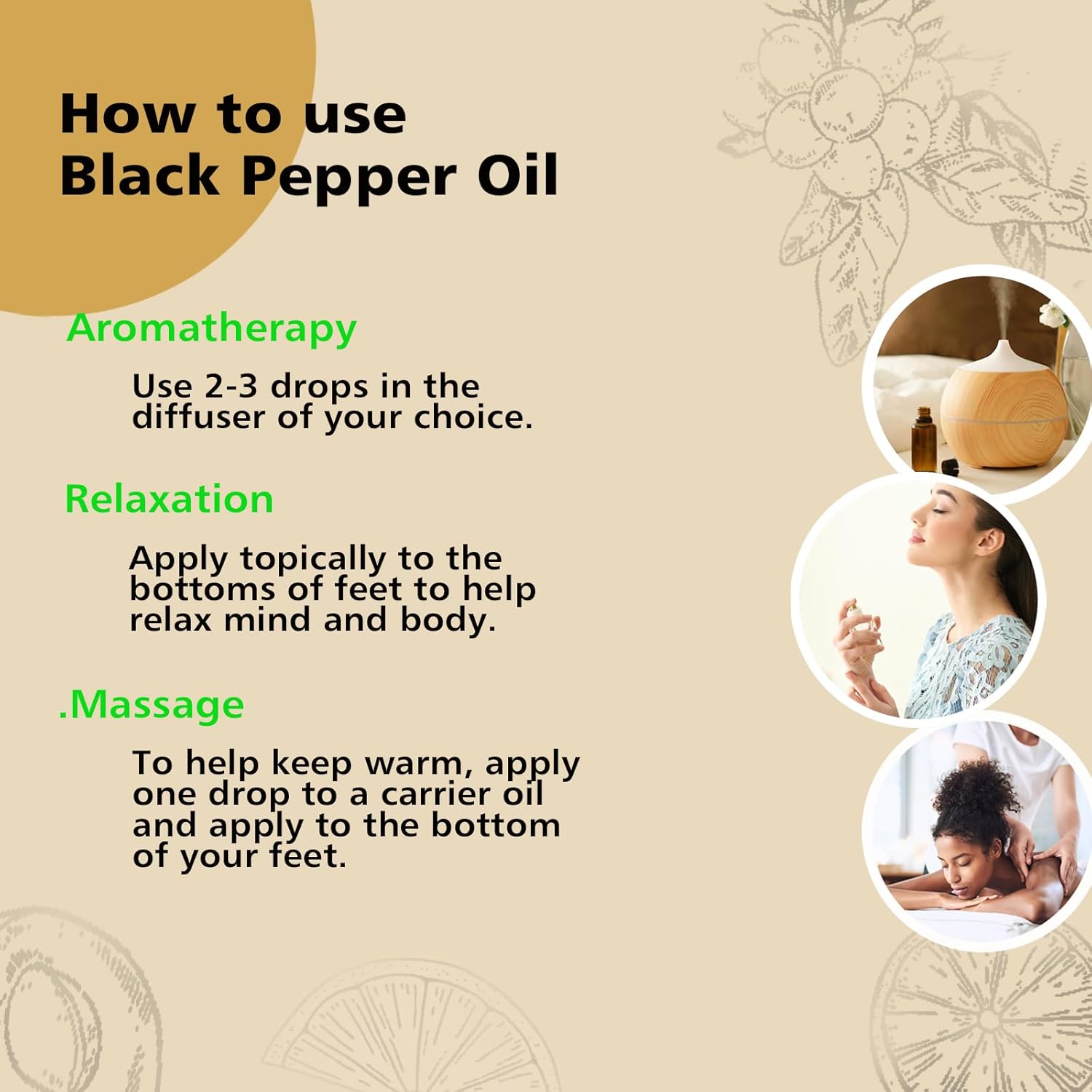 How to use
Black Pepper Oil

Aromatherapy

Use 2-3 drops in the diffuser of your choice.

Relaxation

Apply topically to the bottoms of feet to help relax mind and body.

.Massage

To help keep warm, apply one drop to a carrier oil and apply to the bottom of your feet.