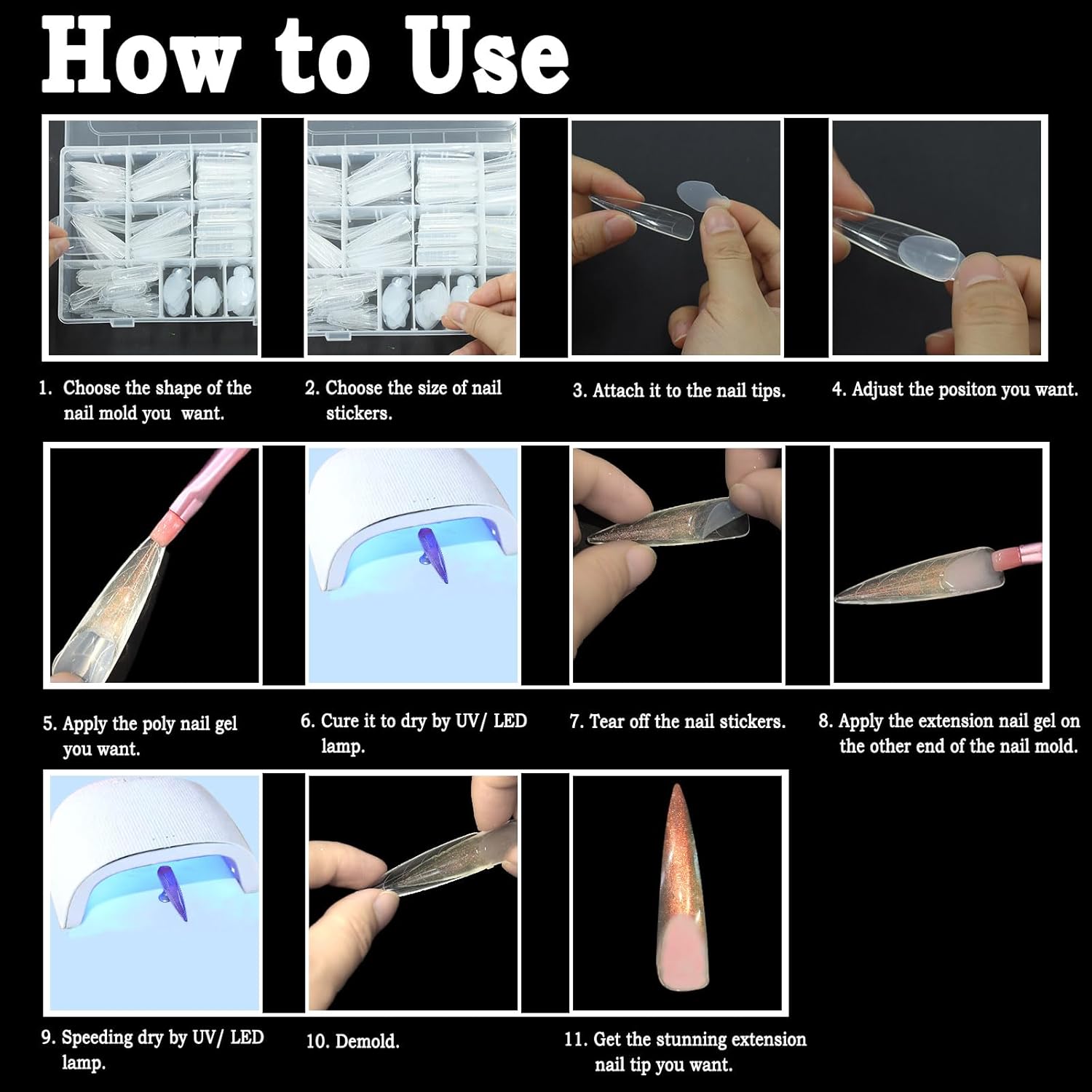 How to Use

1. Choose the shape of the nail mold you  want.

2. Choose the size of nail stickers.

3. Attach it to the nail tips.

4. Adjust the positon you want.

5. Apply the poly nail gel you want.

6. Cure it to dry by UV/ LED lamp.

7. Tear off the nail stickers.

8. Apply the extension nail gel on the other end of the nail mold.

9. Speeding dry by UV/ LED lamp.

10. Demold.

11. Get the stunning extension nail tip you want.