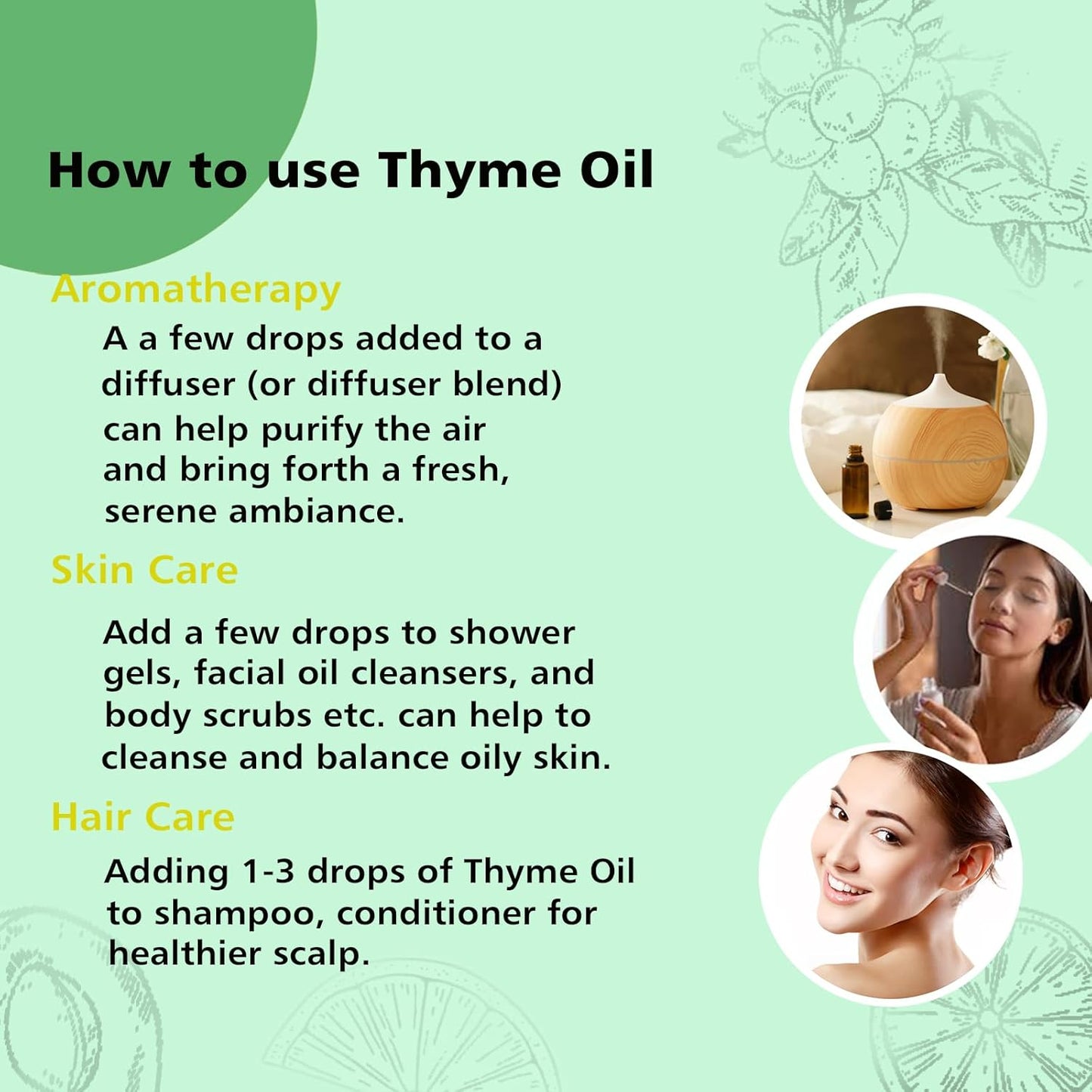 How to use Thyme Oil

Aromatherapy

A a few drops added to a diffuser (or diffuser blend) can help purify the air and bring forth a fresh, serene ambiance.

Skin Care

Add a few drops to shower gels, facial oil cleansers, and body scrubs etc. can help to cleanse and balance oily skin.

Hair Care

Adding 1-3 drops of Thyme Oil to shampoo, conditioner for healthier scalp.