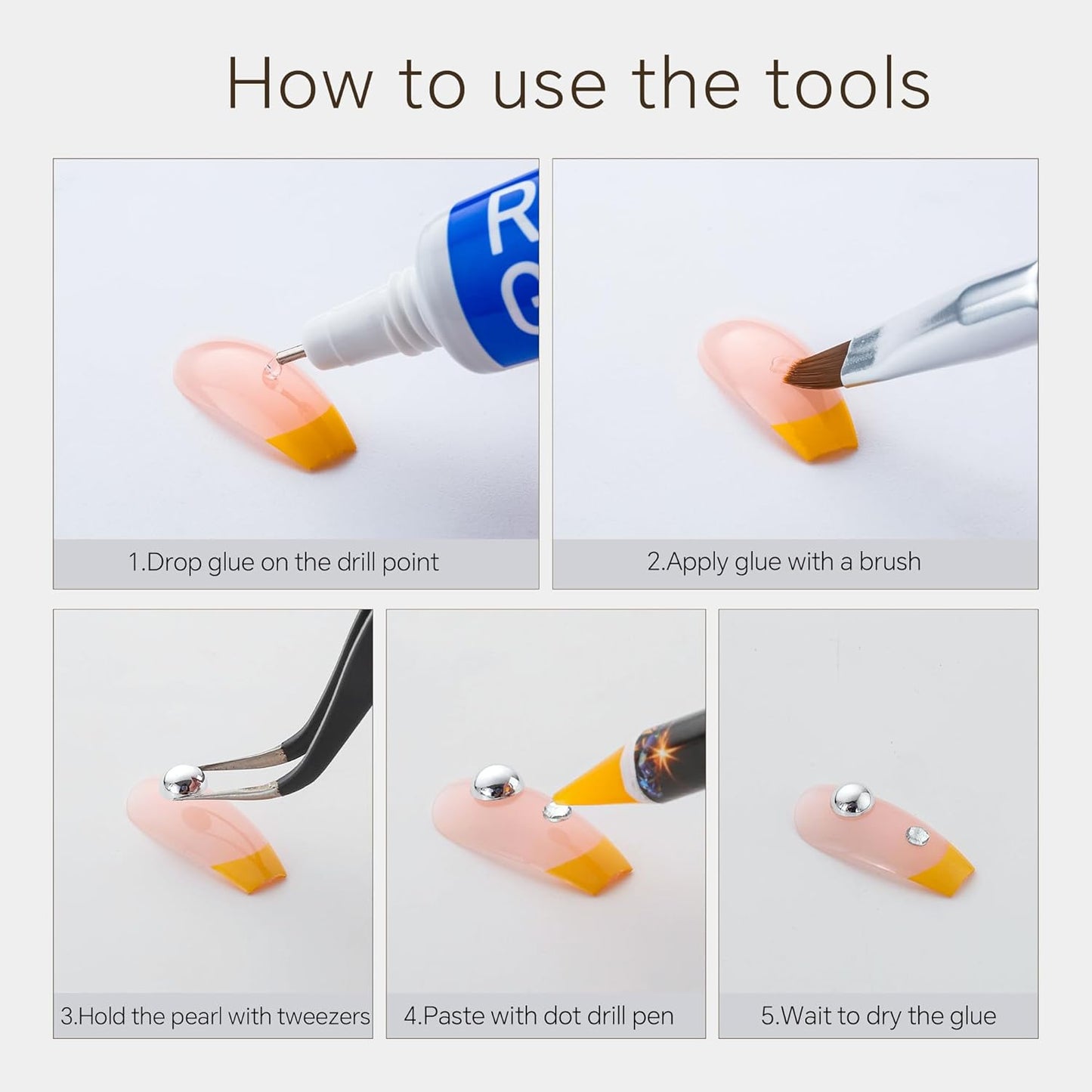 How to use the tools

R
G

1.Drop glue on the drill point

2.Apply glue with a brush

3.Hold the pearl with tweezers

4.Paste with dot drill pen

5.Wait to dry the glue