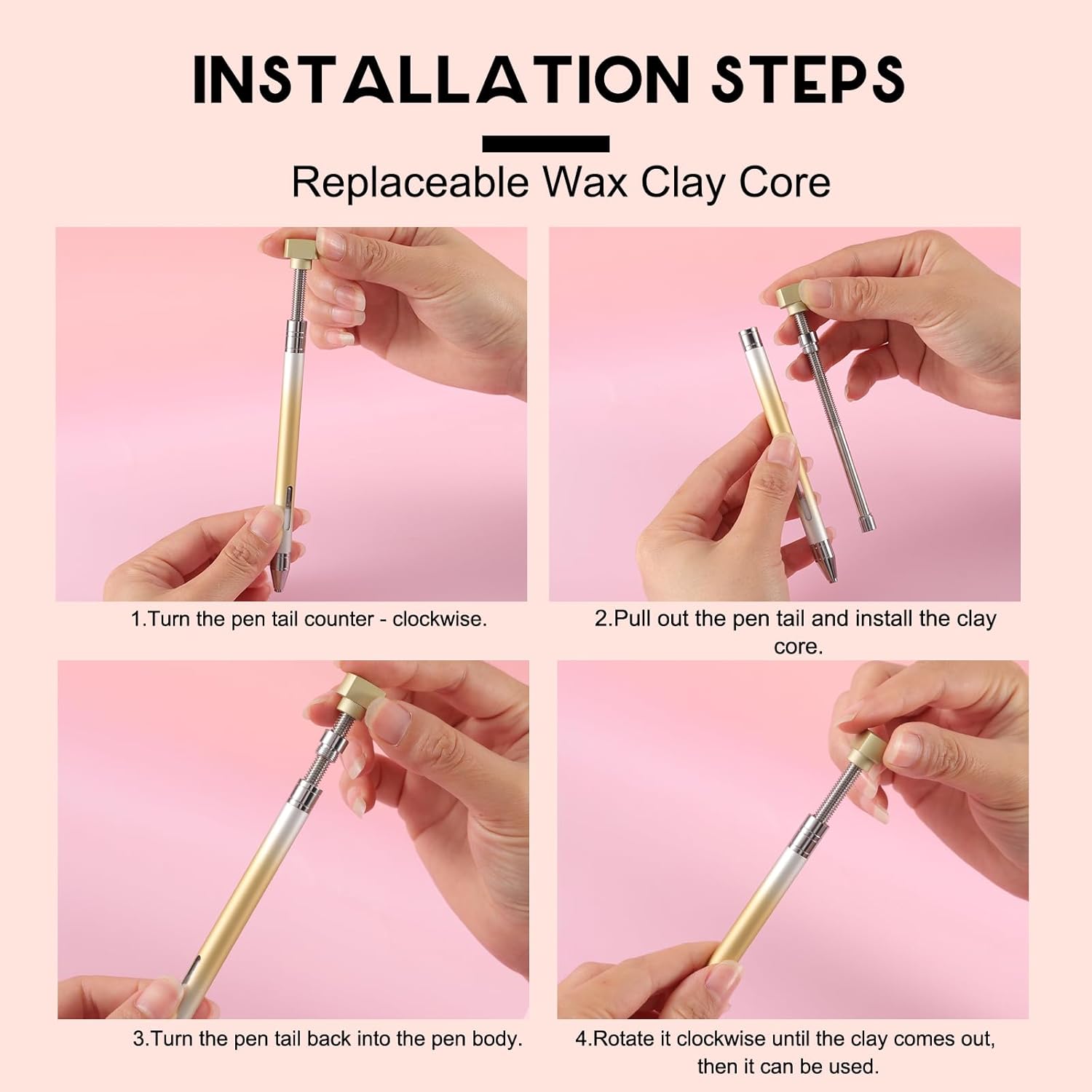 INSTALLATION STEPS

Replaceable Wax Clay Core

1.Turn the pen tail counter - clockwise.

2.Pull out the pen tail and install the clay core.

3.Turn the pen tail back into the pen body.

4.Rotate it clockwise until the clay comes out, then it can be used.