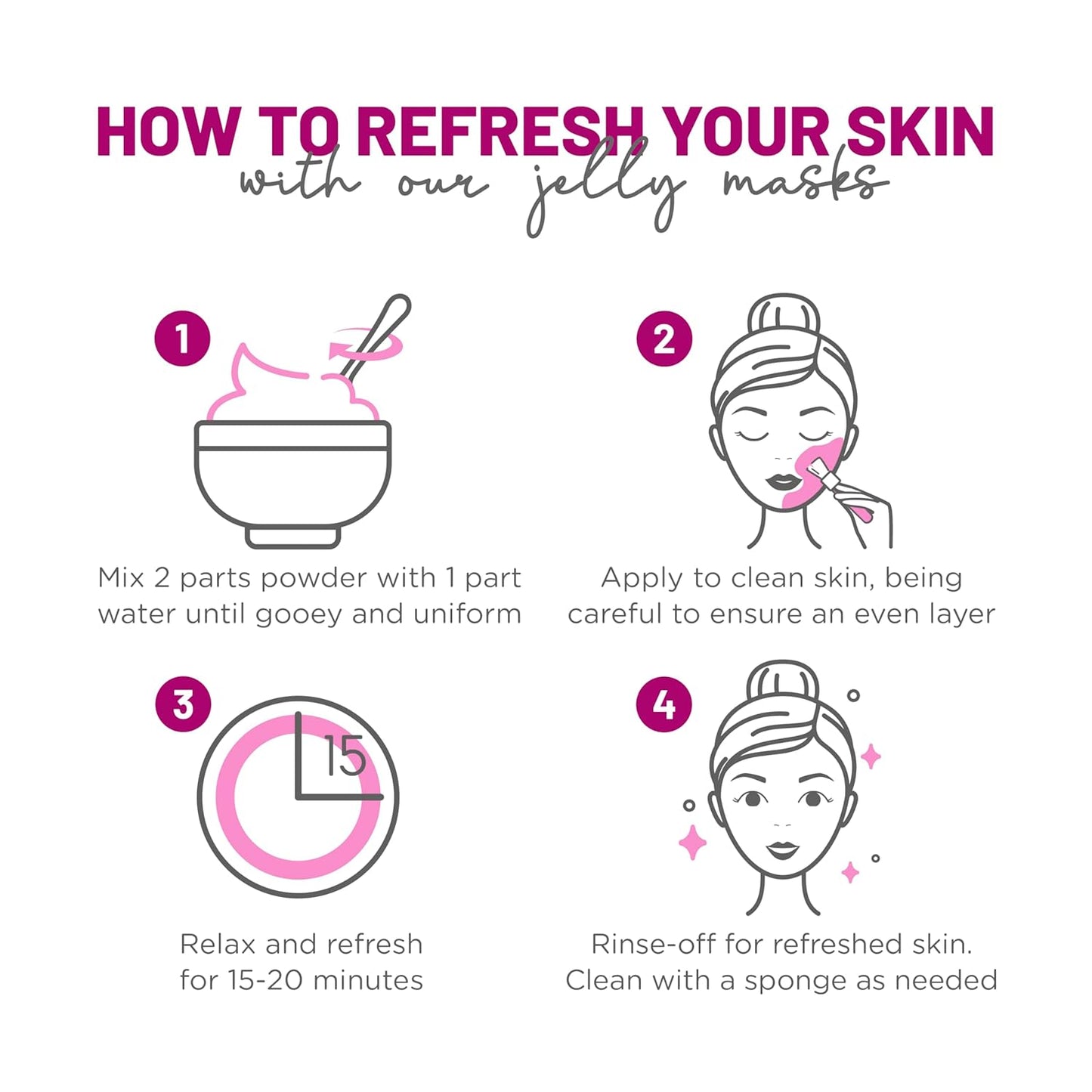 HOW TO REFRESH YOUR SKIN
with our jelly masks

1

Mix 2 parts powder with 1 part water until gooey and uniform

2

Apply to clean skin, being careful to ensure an even layer

3

15

Relax and refresh for 15-20 minutes

4

Rinse-off for refreshed skin. Clean with a sponge as needed