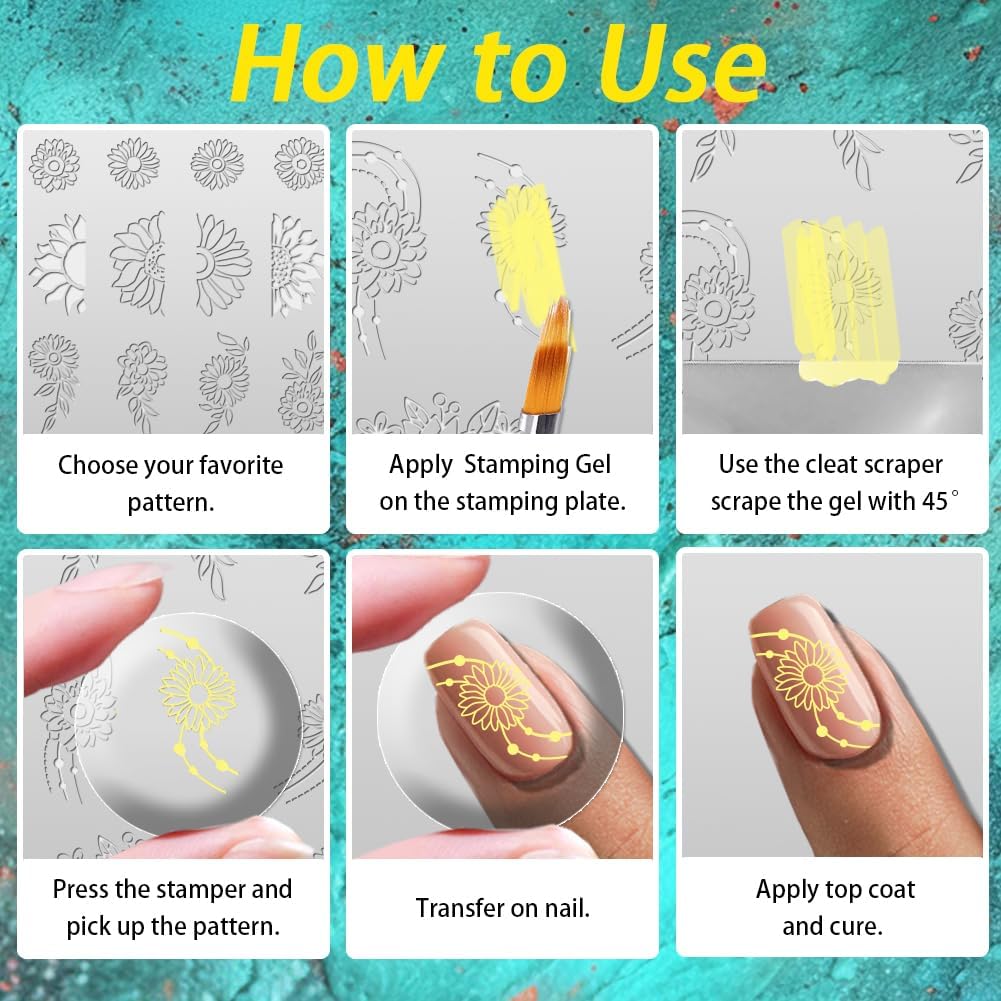 How to Use

Choose your favorite pattern.

Apply  Stamping Gel on the stamping plate.

Use the cleat scraper scrape the gel with 45°

Press the stamper and pick up the pattern.

Transfer on nail.

Apply top coat and cure.