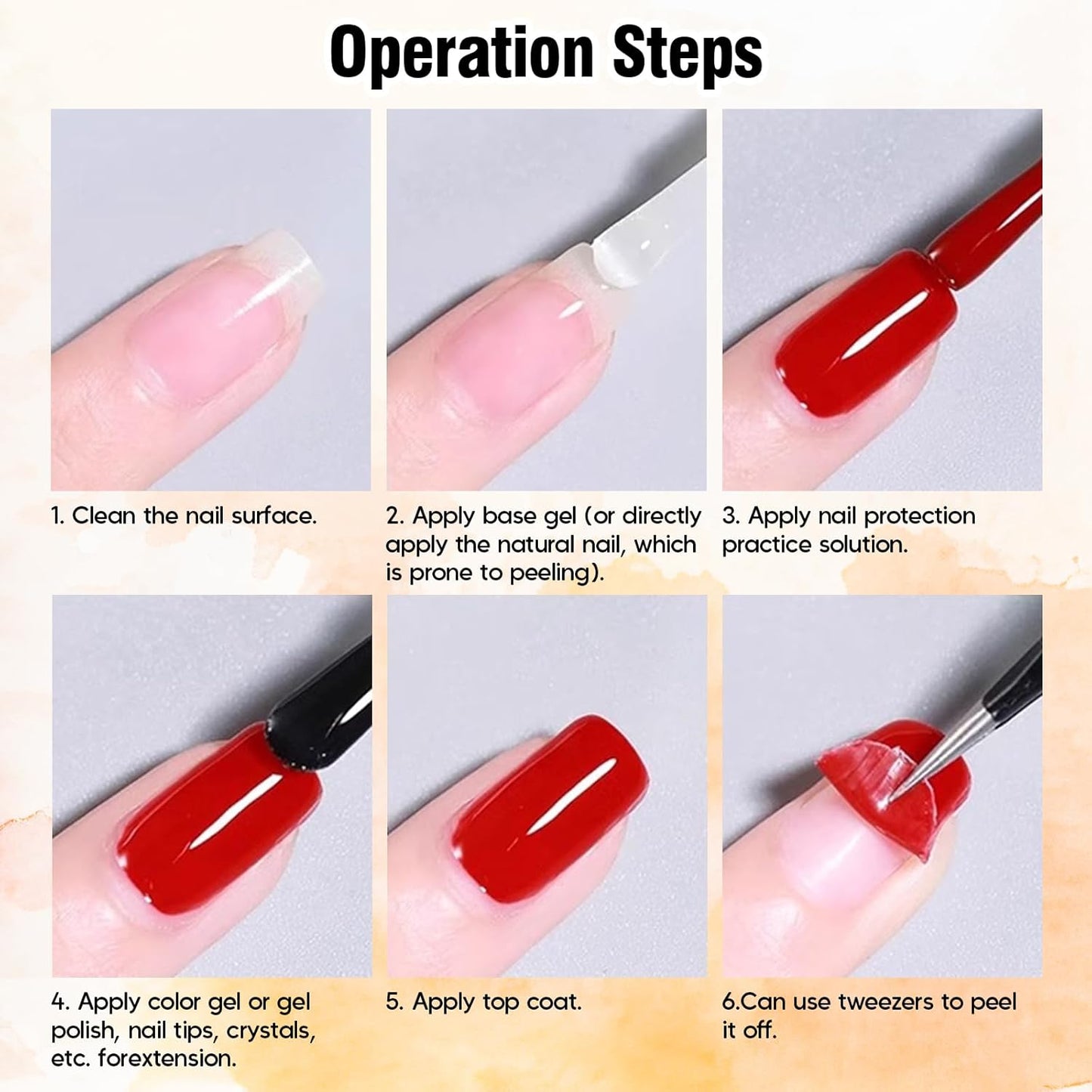 Operation Steps

1. Clean the nail surface.

2. Apply base gel (or directly apply the natural nail, which is prone to peeling).

3. Apply nail protection practice solution.

4. Apply color gel or gel polish, nail tips, crystals, etc. forextension.

5. Apply top coat.

6.Can use tweezers to peel it off.