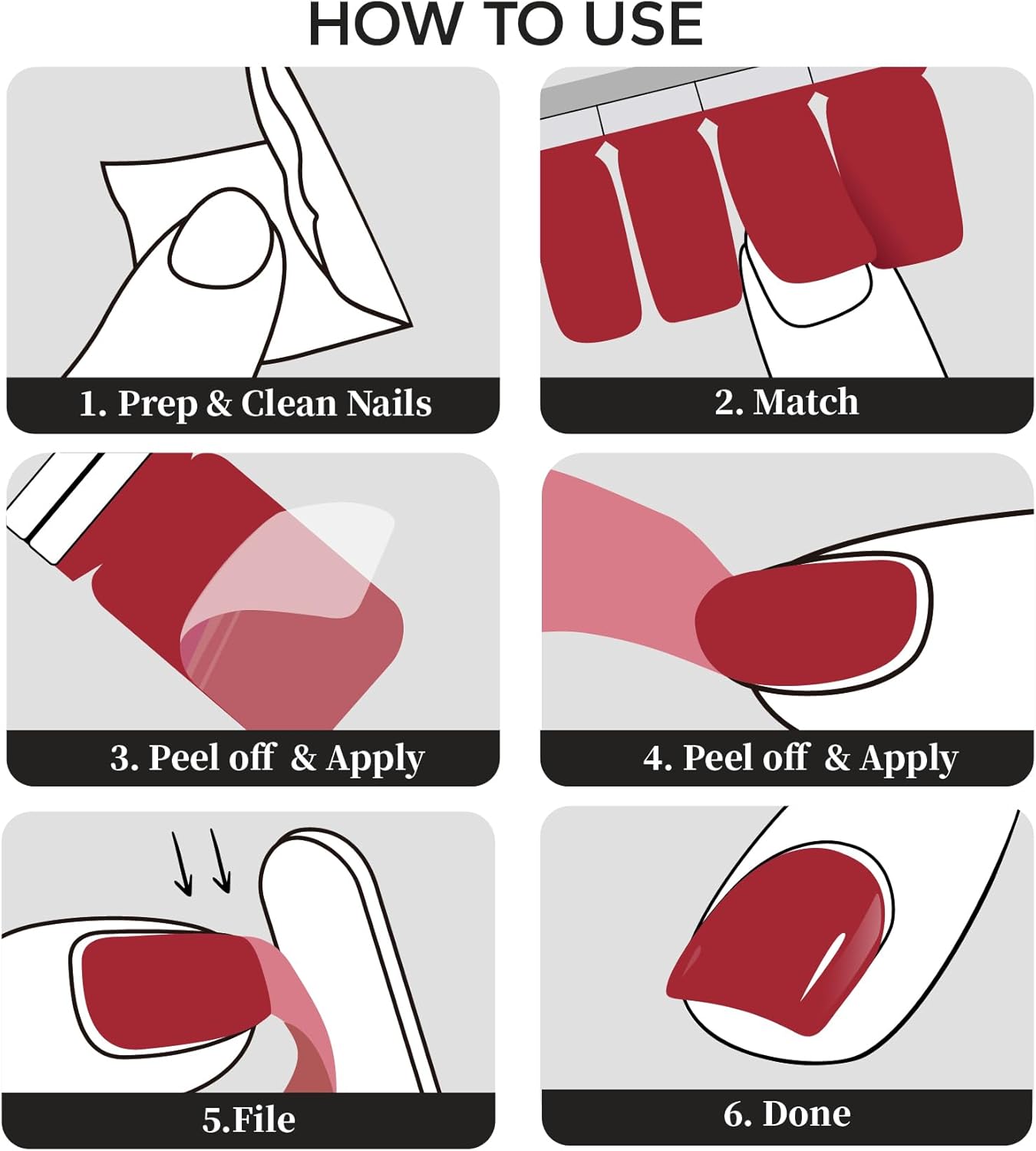 HOW TO USE

1. Prep & Clean Nails

2. Match

3. Peel off & Apply

4. Peel off & Apply

5.File

6. Done