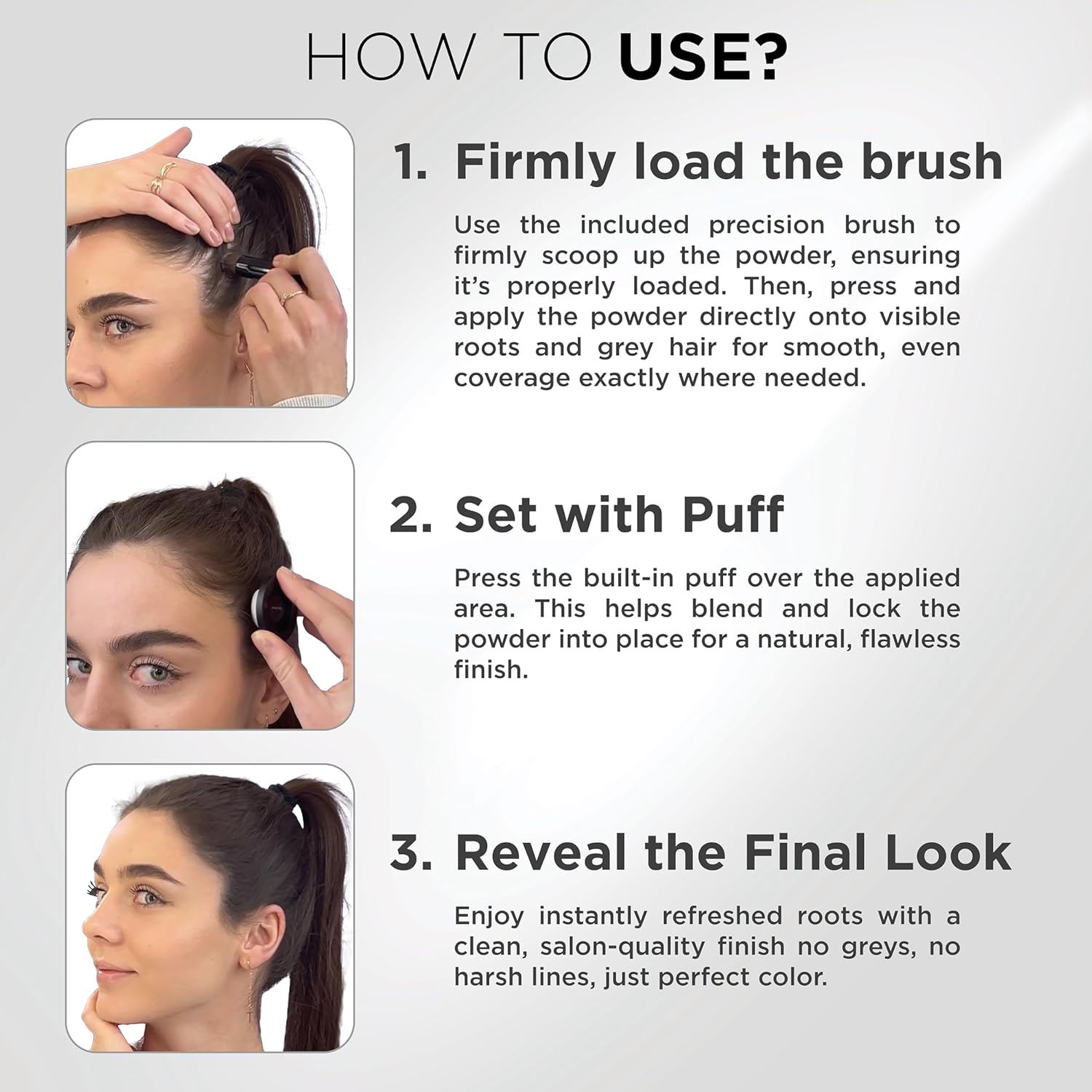 HOW TO USE?

1. Firmly load the brush

Use the included precision brush to firmly scoop up the powder, ensuring it's properly loaded. Then, press and apply the powder directly onto visible roots and grey hair for smooth, even coverage exactly where needed.

2. Set with Puff

Press the built-in puff over the applied area. This helps blend and lock the powder into place for a natural, flawless finish.

3. Reveal the Final Look

Enjoy instantly refreshed roots with a clean, salon-quality finish no greys, no harsh lines, just perfect color.