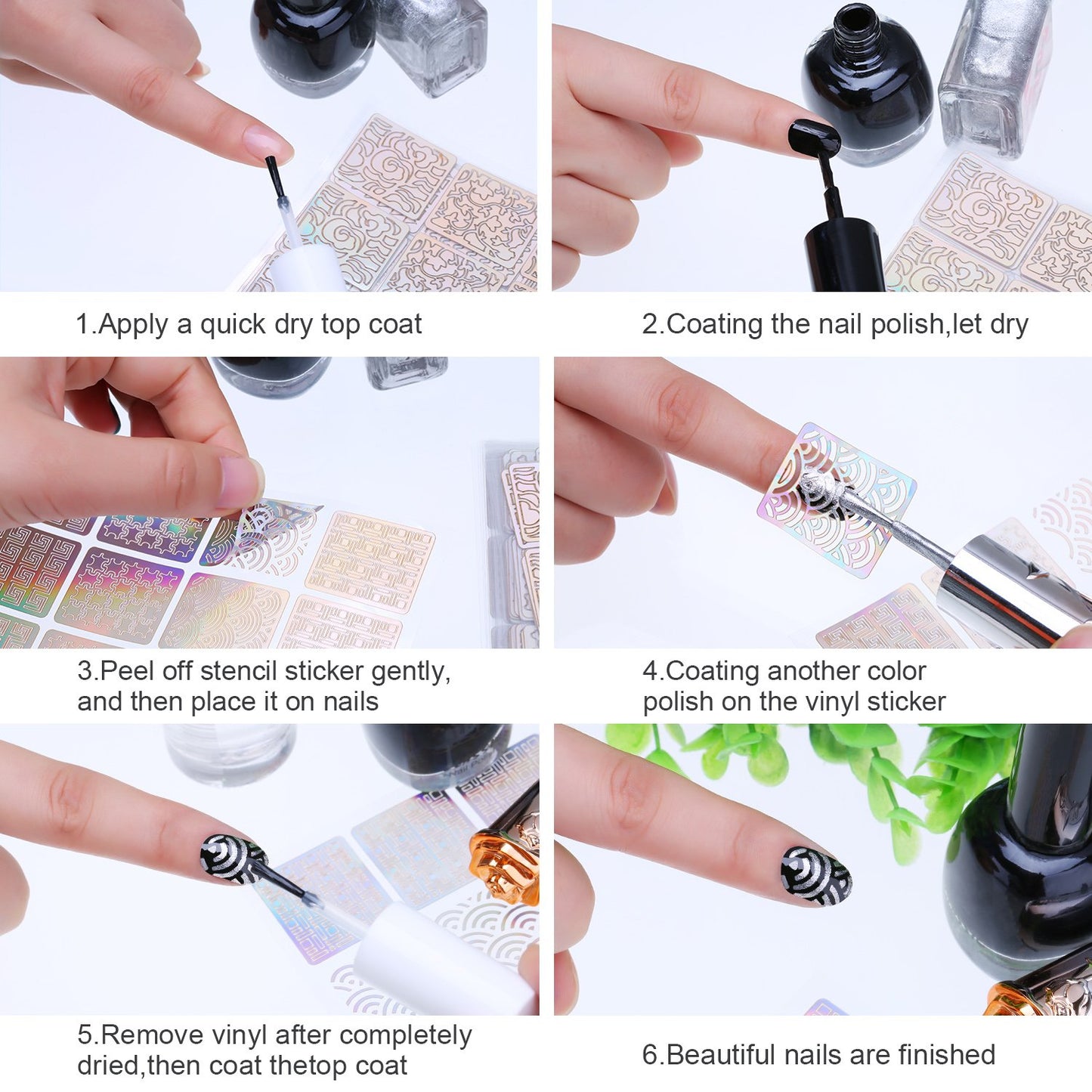 1.Apply a quick dry top coat

2.Coating the nail polish,let dry

3.Peel off stencil sticker gently, and then place it on nails

4.Coating another color polish on the vinyl sticker

5.Remove vinyl after completely dried,then coat thetop coat

6.Beautiful nails are finished