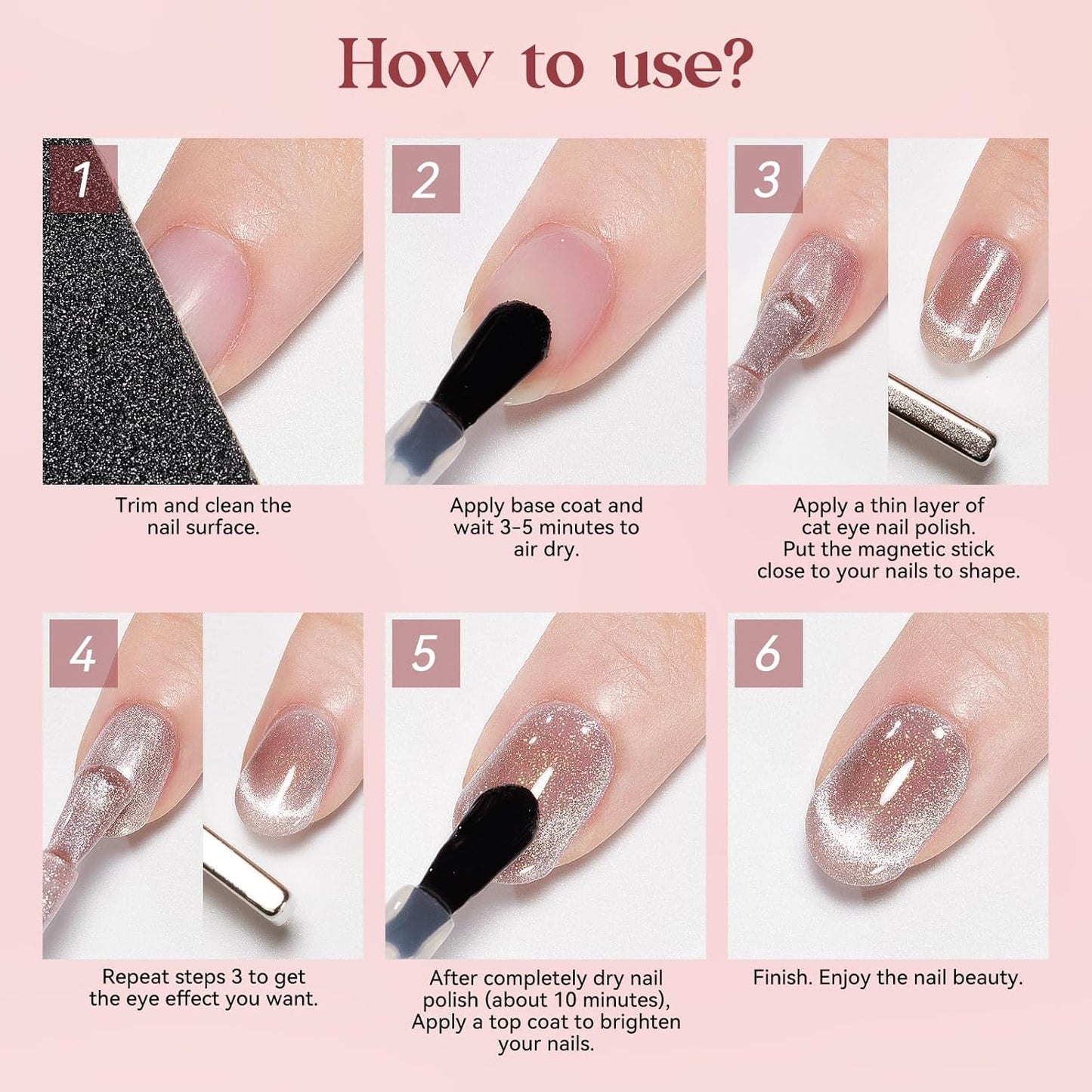 How to use?

1
Trim and clean the nail surface.

2
Apply base coat and wait 3-5 minutes to air dry.

3
Apply a thin layer of cat eye nail polish. Put the magnetic stick close to your nails to shape.

4
Repeat steps 3 to get the eye effect you want.

5
After completely dry nail polish (about 10 minutes), Apply a top coat to brighten your nails.

6
Finish. Enjoy the nail beauty.