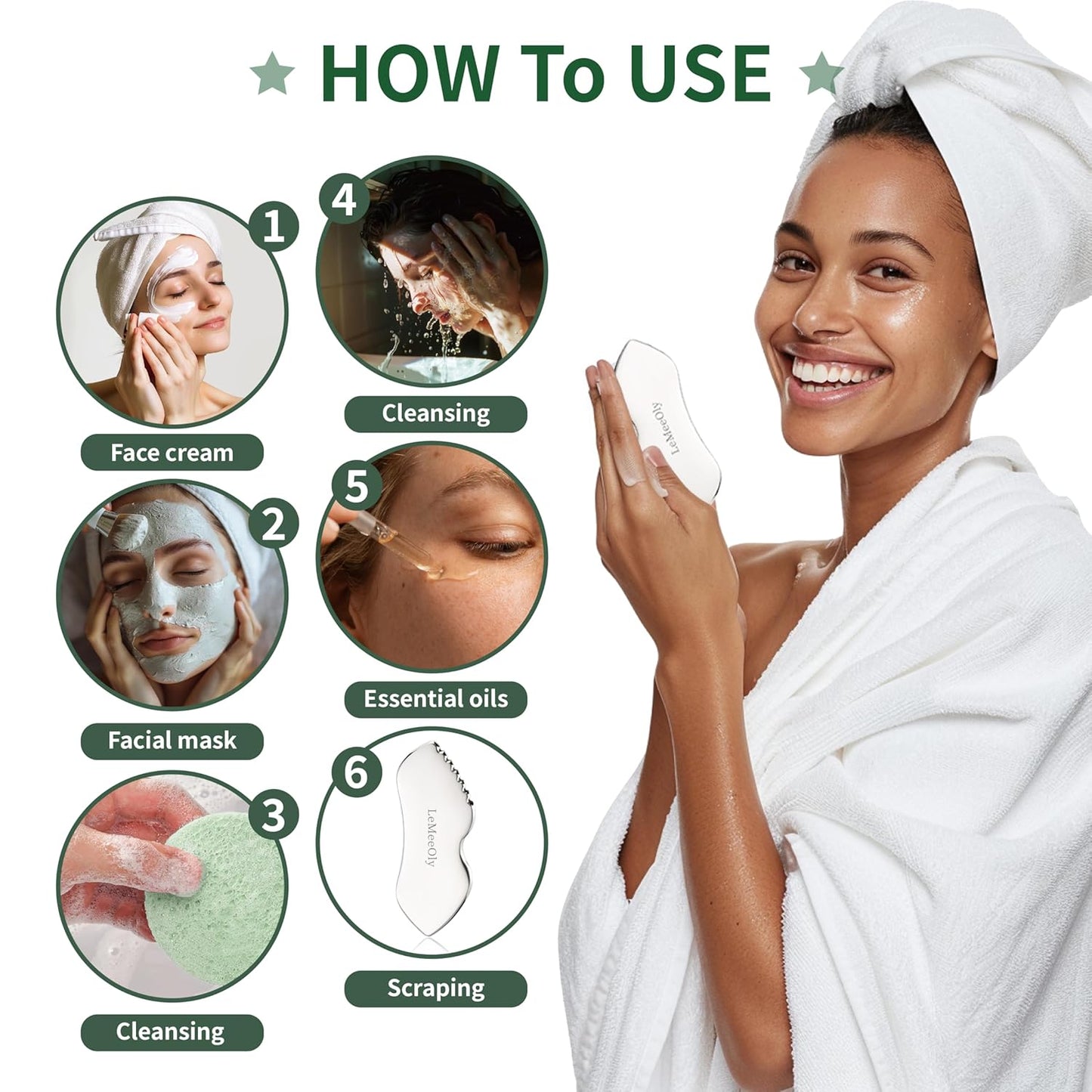 HOW To USE

1
Face cream

2
Facial mask

3
Cleansing

4
Cleansing

5
Essential oils

6
LeMeeOly
Scraping

LeMeeOly